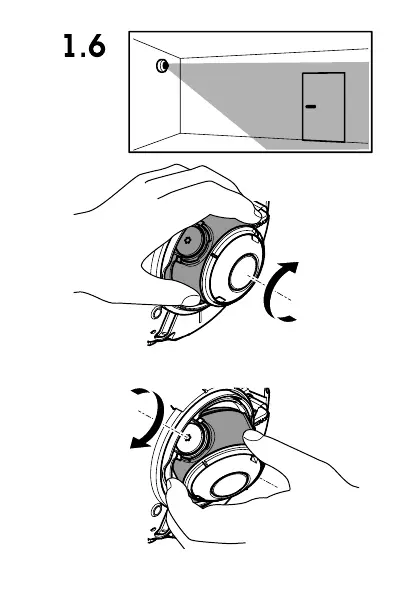 1.6