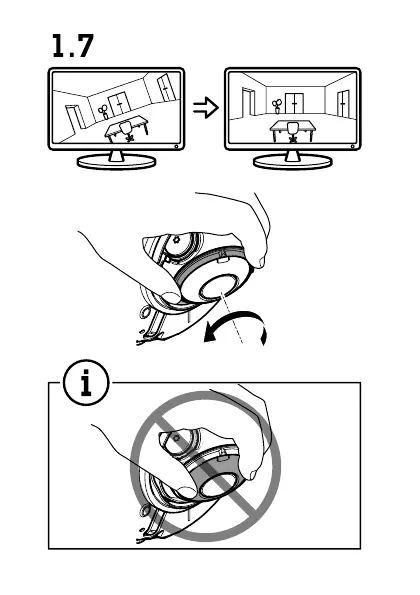 1.7

i