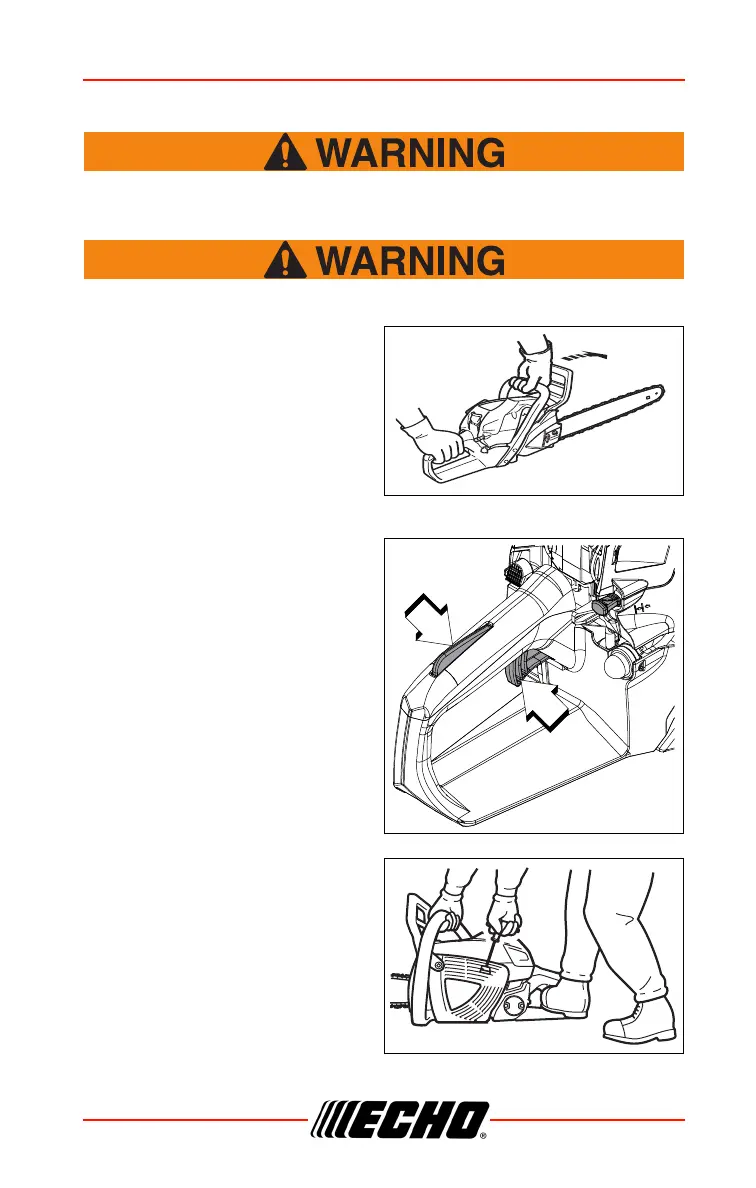 WARNING

WARNING

ECHO®