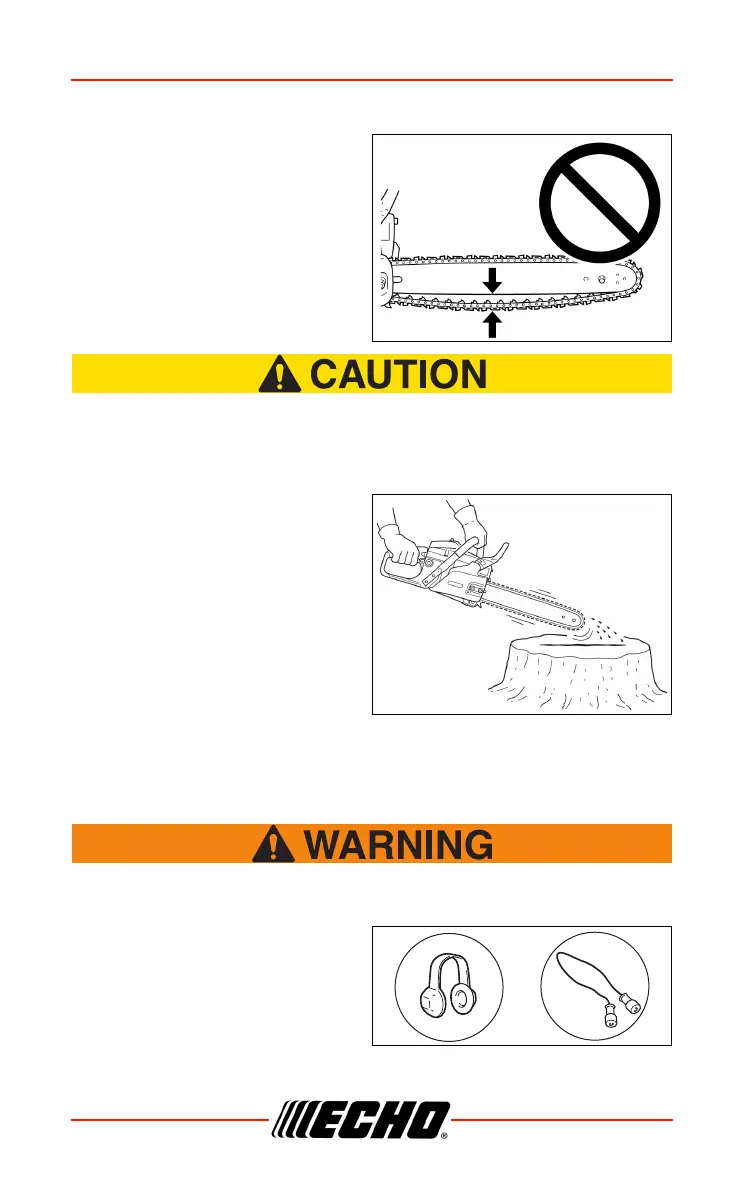 CAUTION

WARNING

ECHO®