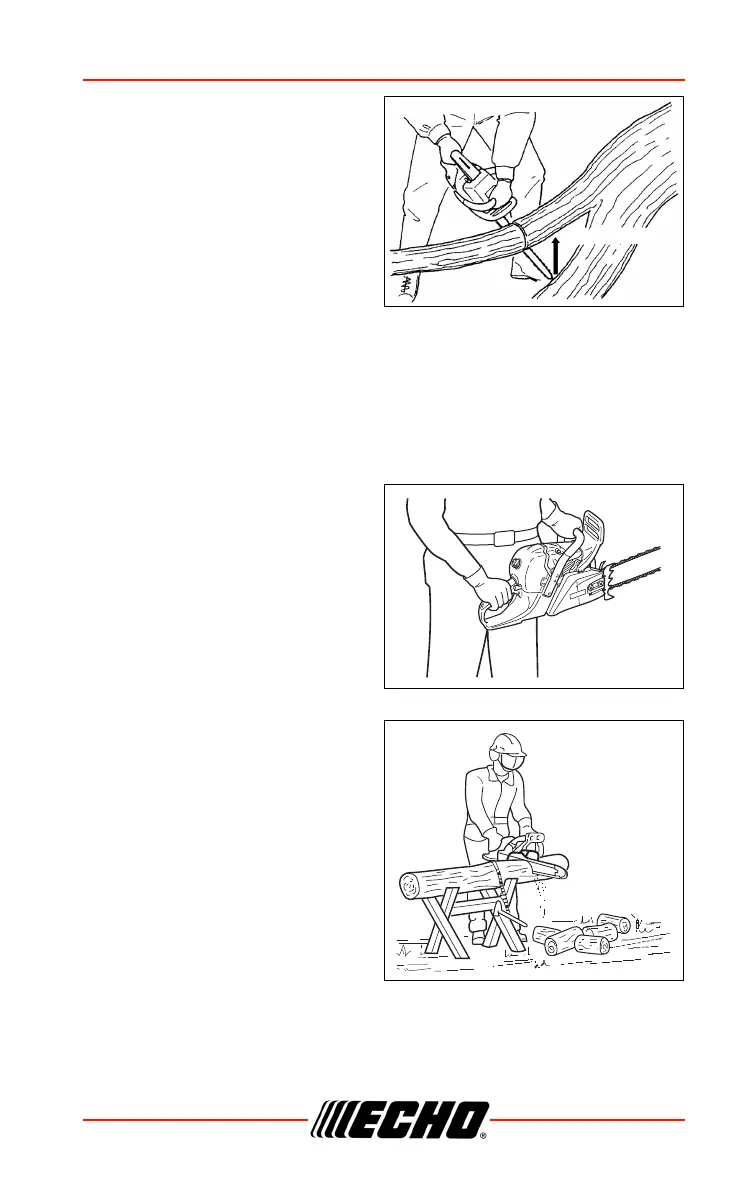 ECHO®