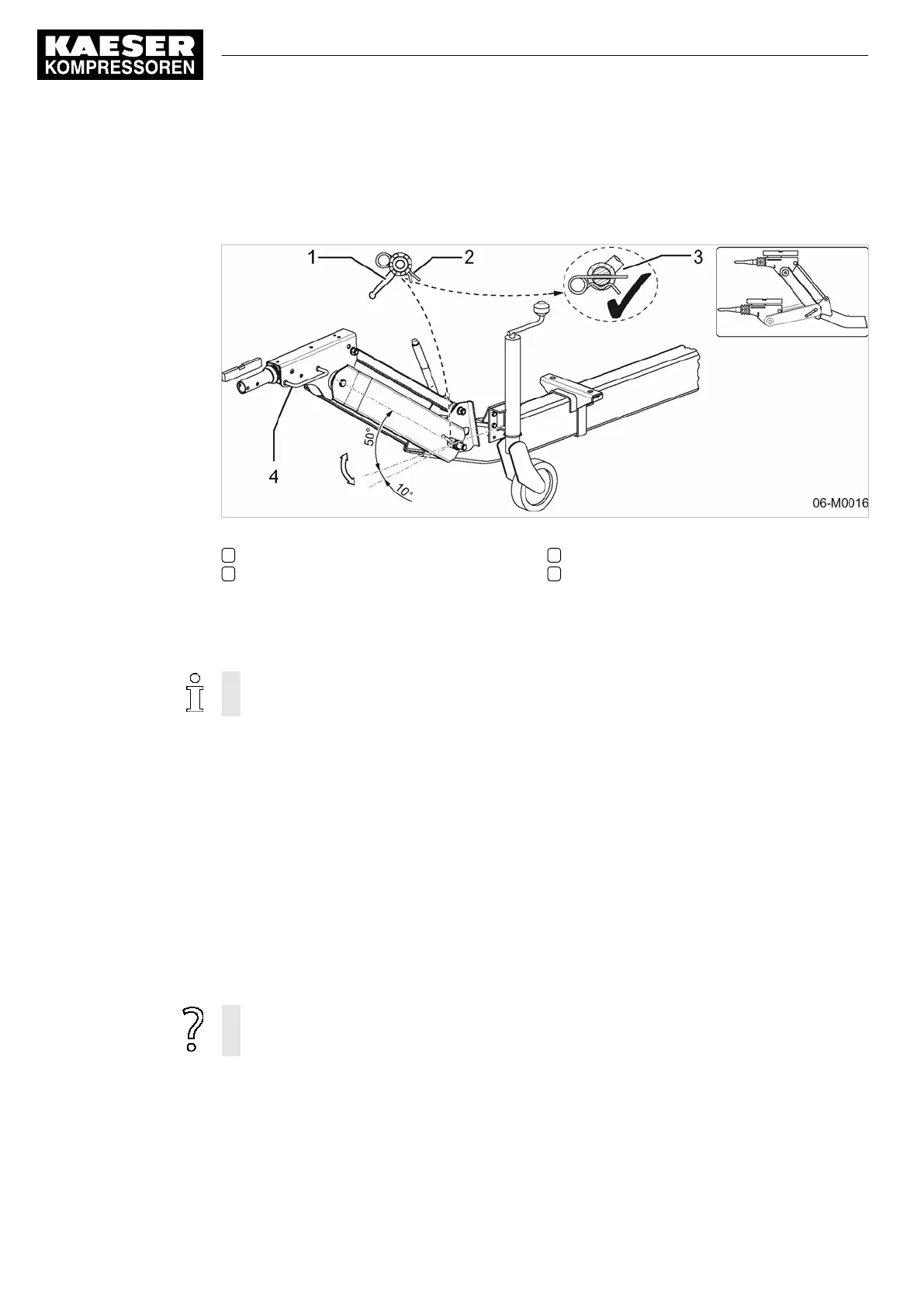 KAESER
KOMPRESSOREN

1
2
3
4
50°
10°
06-M0016