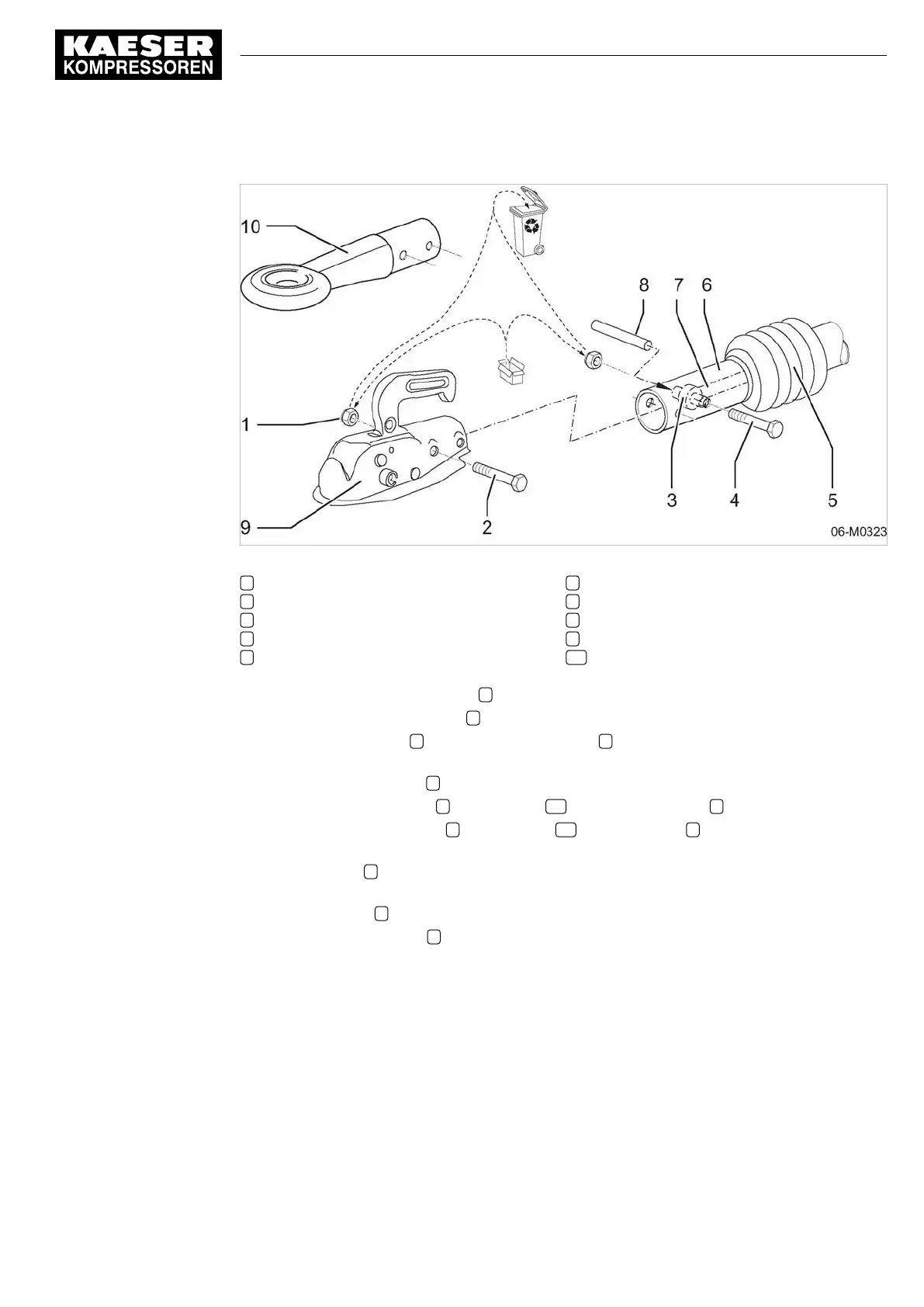 KAESER
KOMPRESSOREN

10
8
7
6
1
3
4
5
9
2
06-M0323