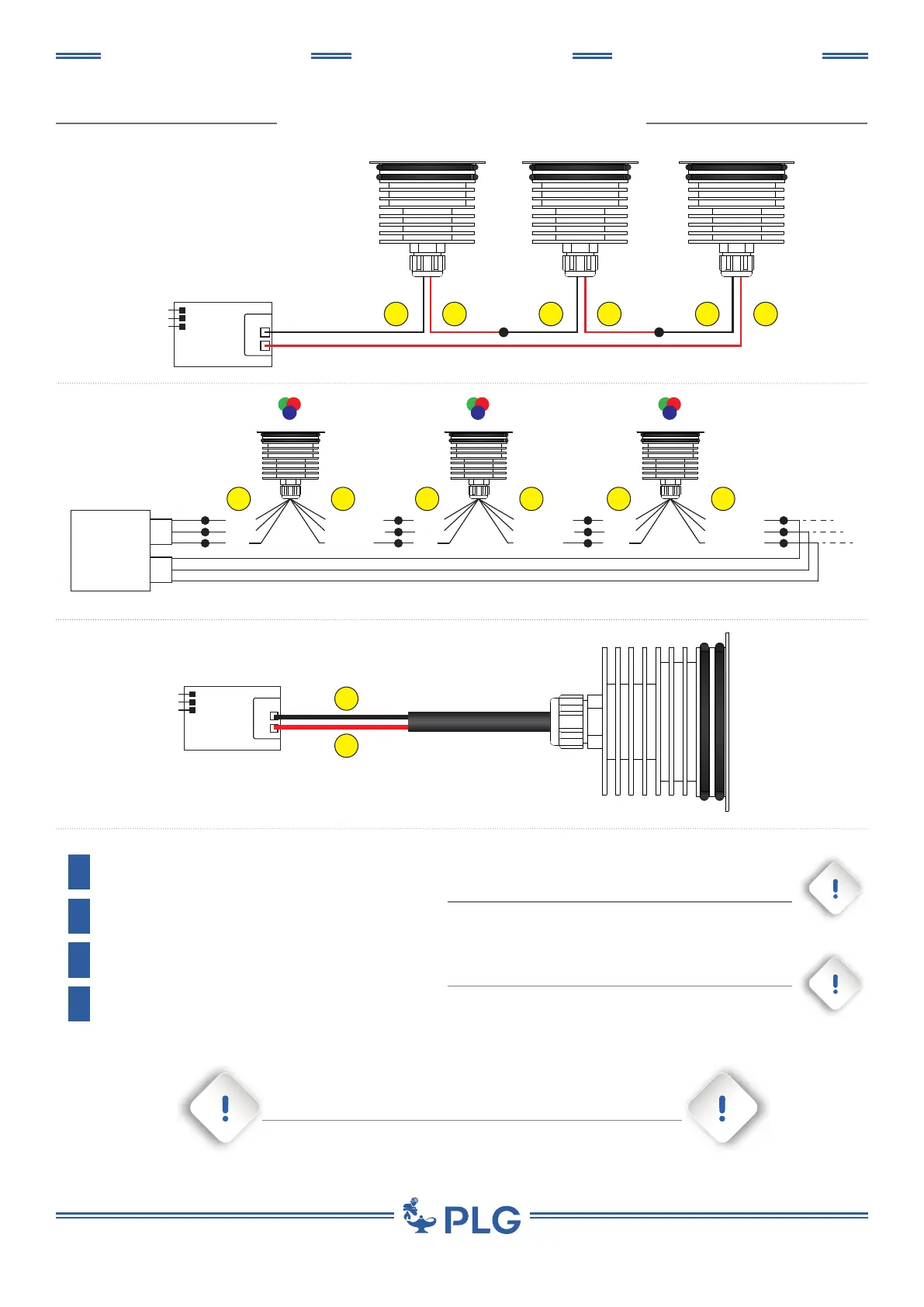 PLG