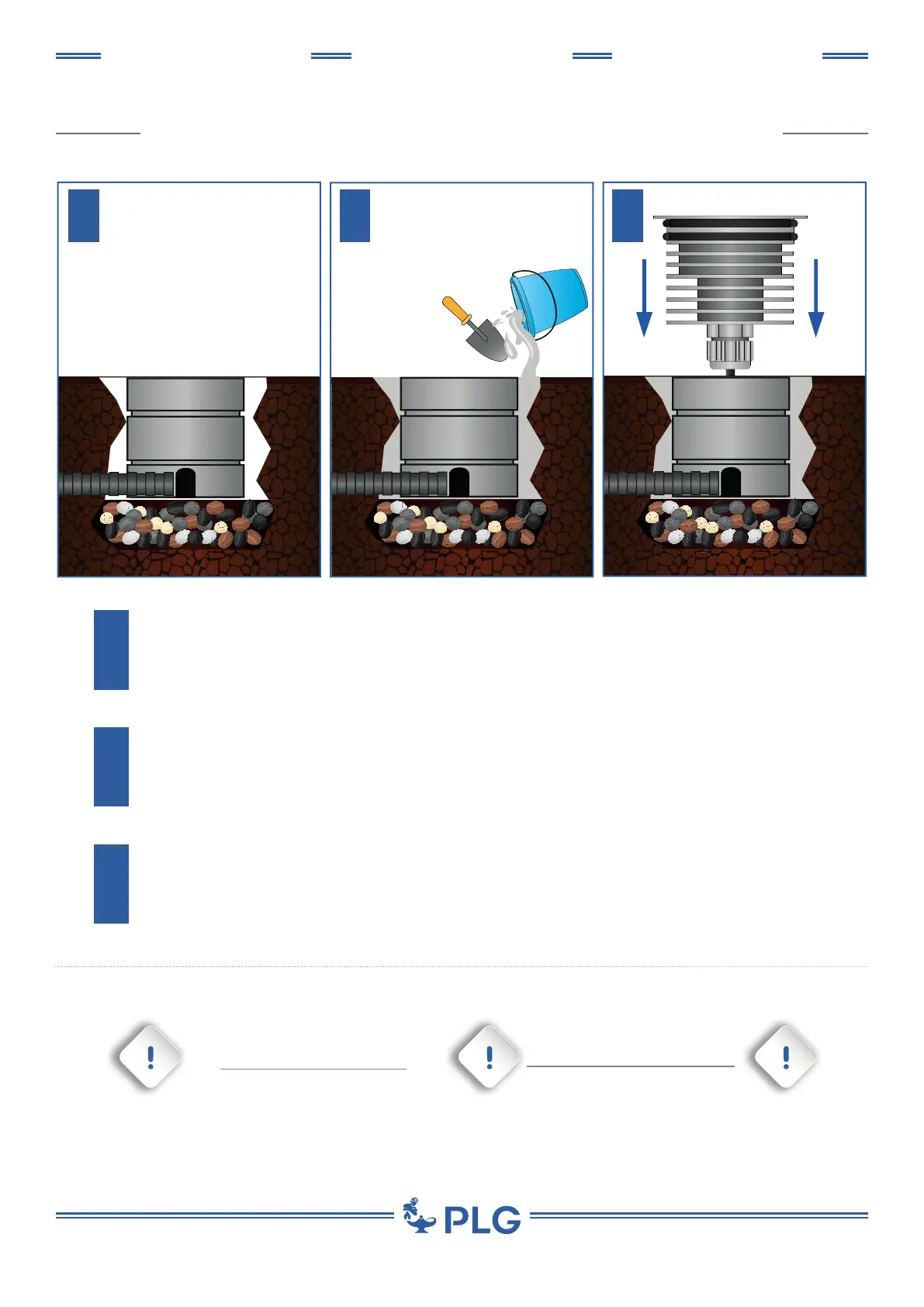 !

!

!

PLG