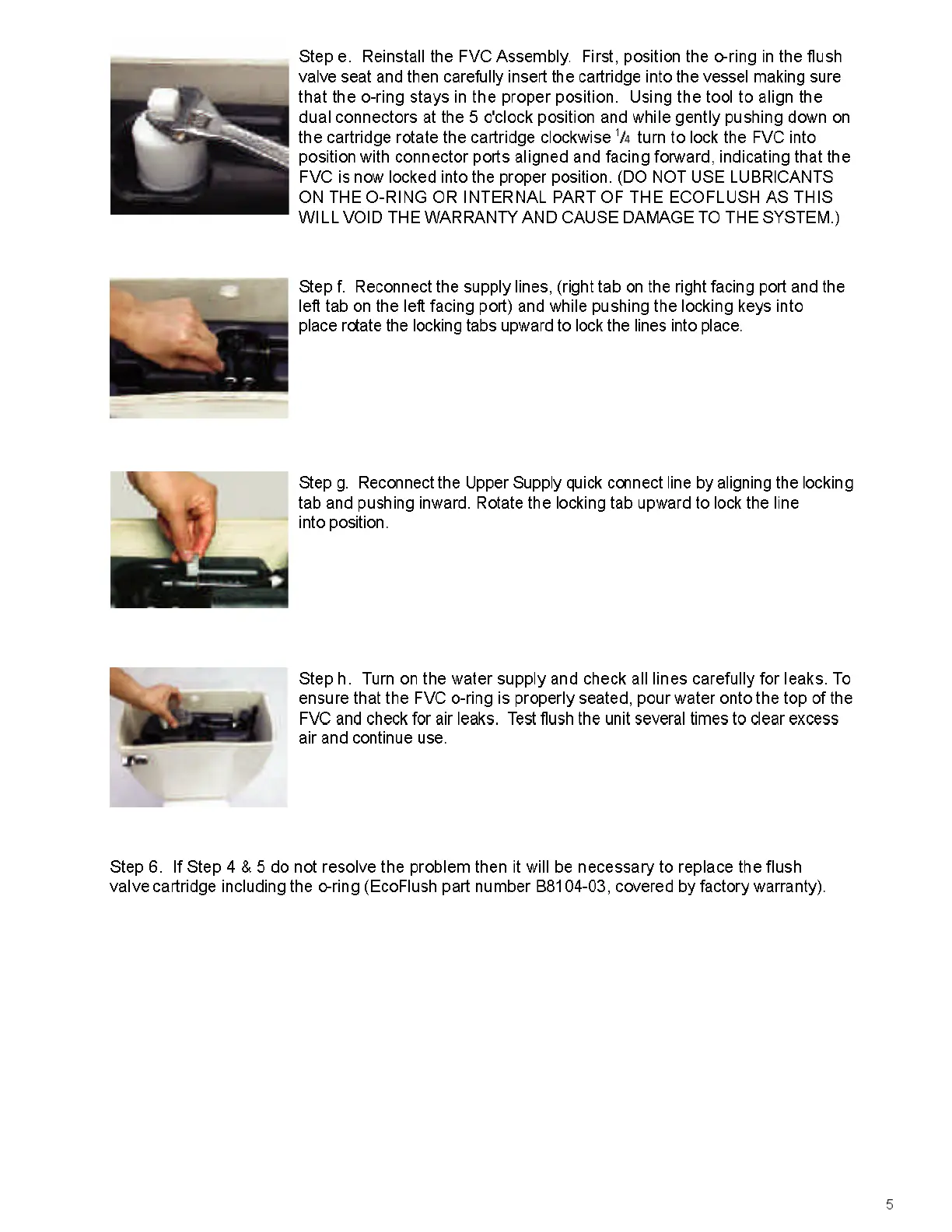 Step e. Reinstall the FVC Assembly. First, position the o-ring in the flush valve seat and then carefully insert the cartridge into the vessel making sure that the o-ring stays in the proper position. Using the tool to align the dual connectors at the 5 o'clock position and while gently pushing down on the cartridge rotate the cartridge clockwise $\frac{1}{4}$ turn to lock the FVC into position with connector ports aligned and facing forward, indicating that the FVC is now locked into the proper position. (DO NOT USE LUBRICANTS ON THE O-RING OR INTERNAL PART OF THE ECOFLUSH AS THIS WILL VOID THE WARRANTY AND CAUSE DAMAGE TO THE SYSTEM.)

Step f. Reconnect the supply lines, (right tab on the right facing port and the left tab on the left facing port) and while pushing the locking keys into place rotate the locking tabs upward to lock the lines into place.

Step g. Reconnect the Upper Supply quick connect line by aligning the locking tab and pushing inward. Rotate the locking tab upward to lock the line into position.

Step h. Turn on the water supply and check all lines carefully for leaks. To ensure that the FVC o-ring is properly seated, pour water onto the top of the FVC and check for air leaks. Test flush the unit several times to clear excess air and continue use.

Step 6. If Step 4 & 5 do not resolve the problem then it will be necessary to replace the flush valve cartridge including the o-ring (EcoFlush part number B8104-03, covered by factory warranty).

5