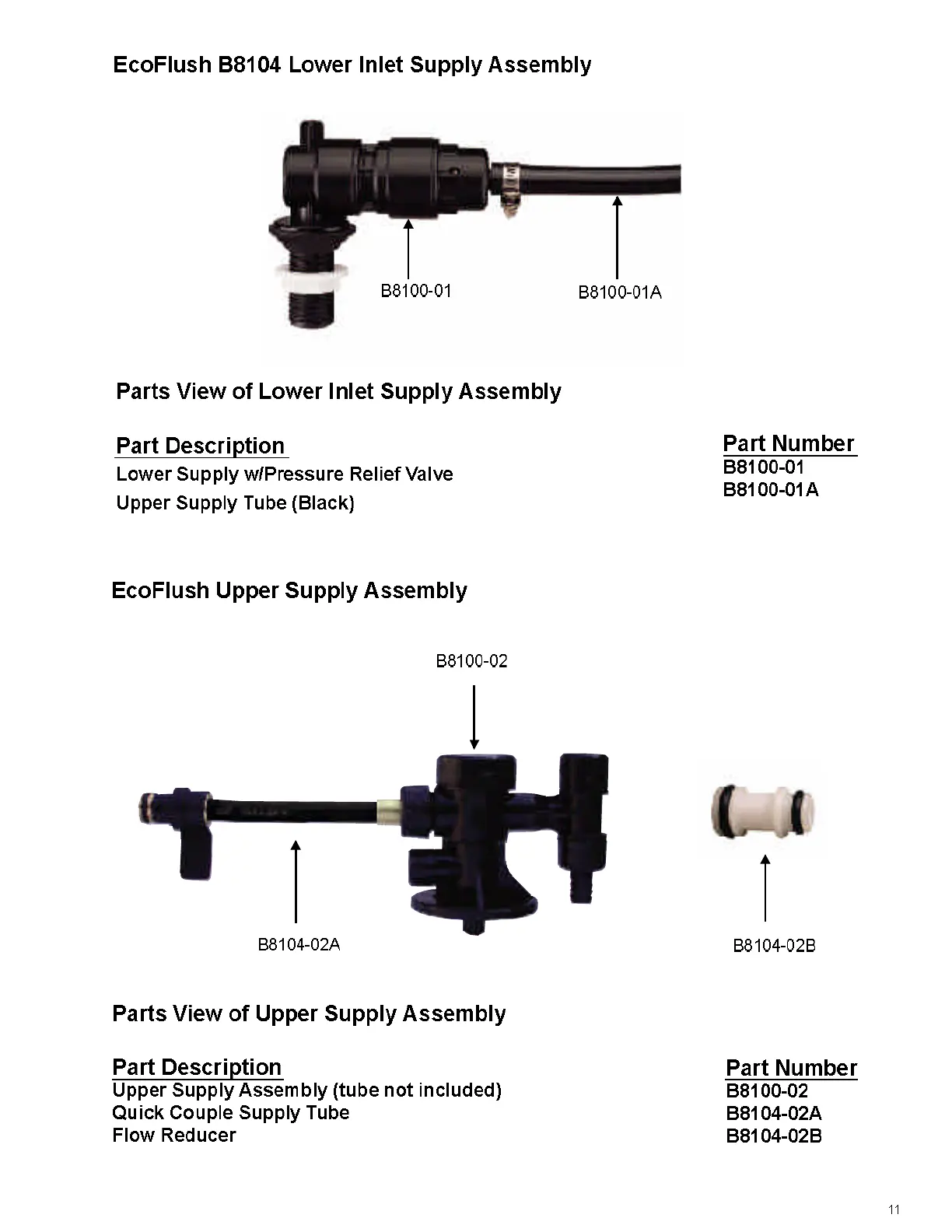 EcoFlush B8104 Lower Inlet Supply Assembly

B8100-01

B8100-01A

Parts View of Lower Inlet Supply Assembly

| Part Description | Part Number |
|---|---|
| Lower Supply w/Pressure Relief Valve | B8100-01 |
| Upper Supply Tube (Black) | B8100-01A |

EcoFlush Upper Supply Assembly

B8100-02

B8104-02A

B8104-02B

Parts View of Upper Supply Assembly

| Part Description | Part Number |
|---|---|
| Upper Supply Assembly (tube not included) | B8100-02 |
| Quick Couple Supply Tube | B8104-02A |
| Flow Reducer | B8104-02B |

11