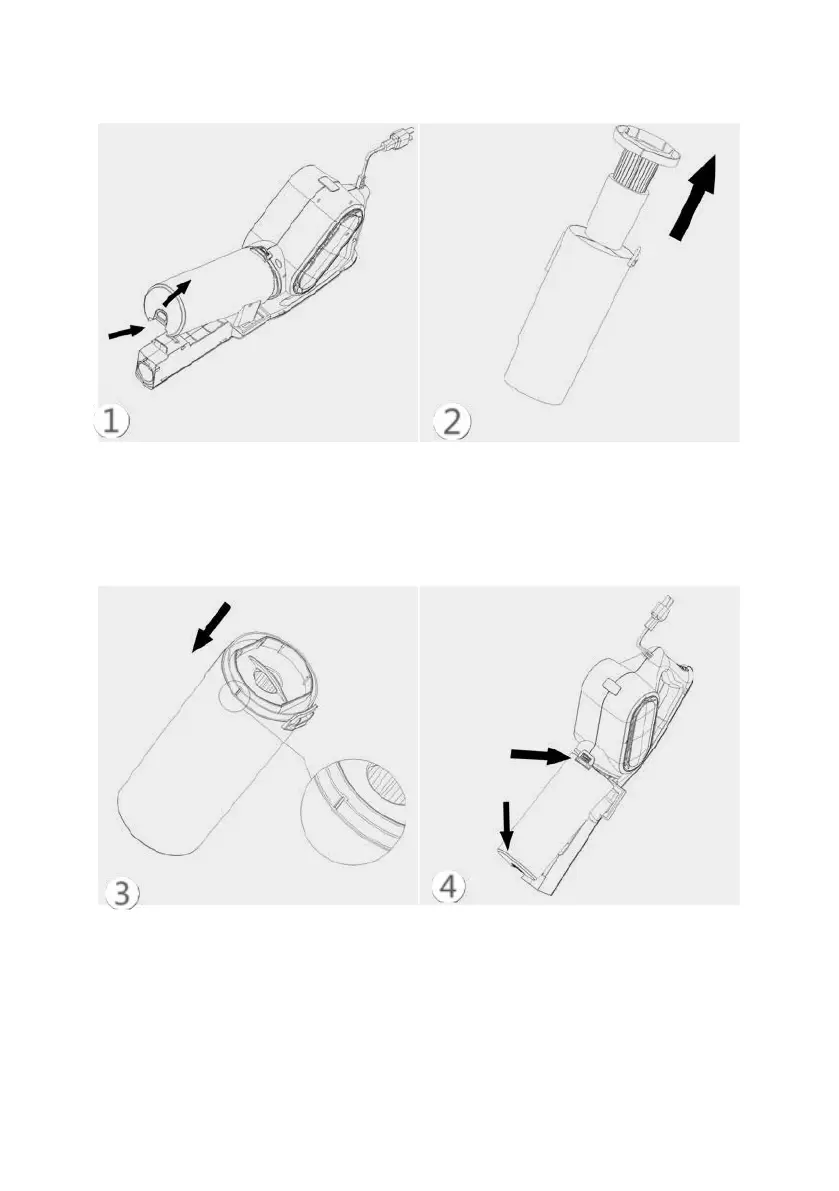 1

2

3

4