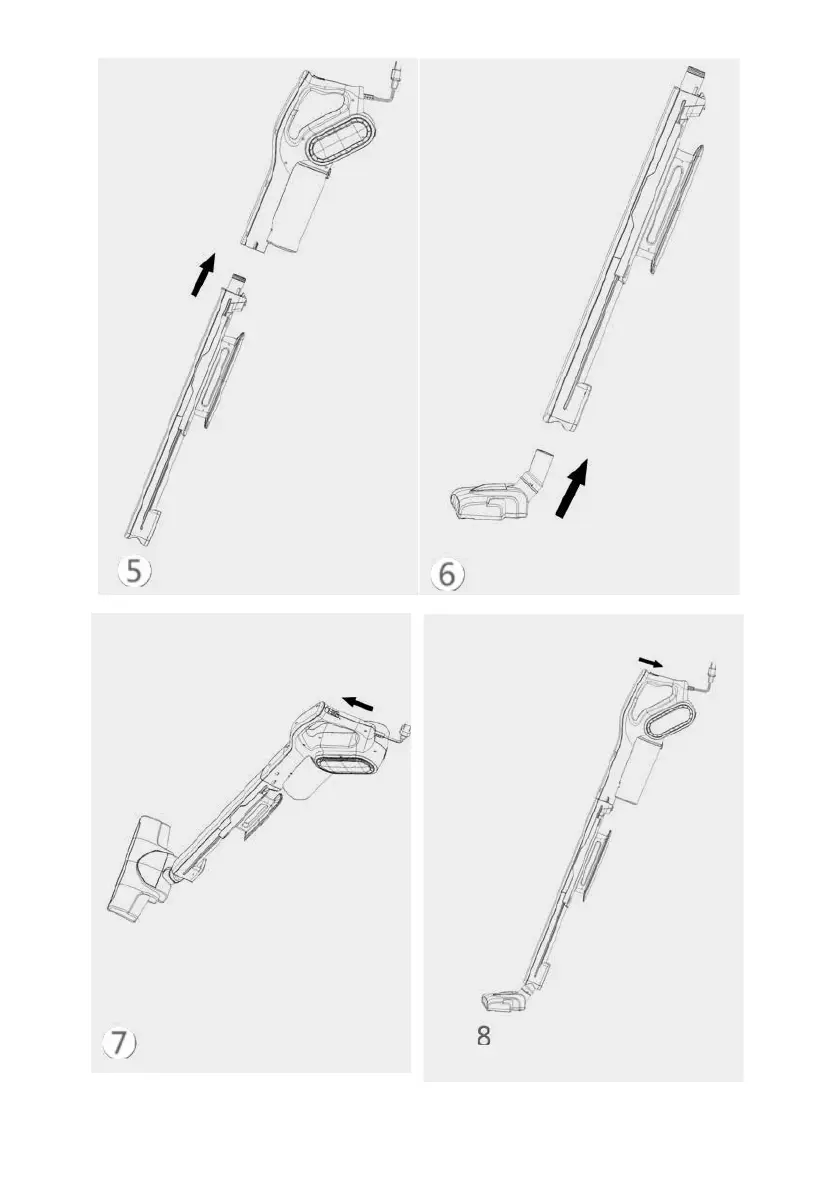 5

6

7

8