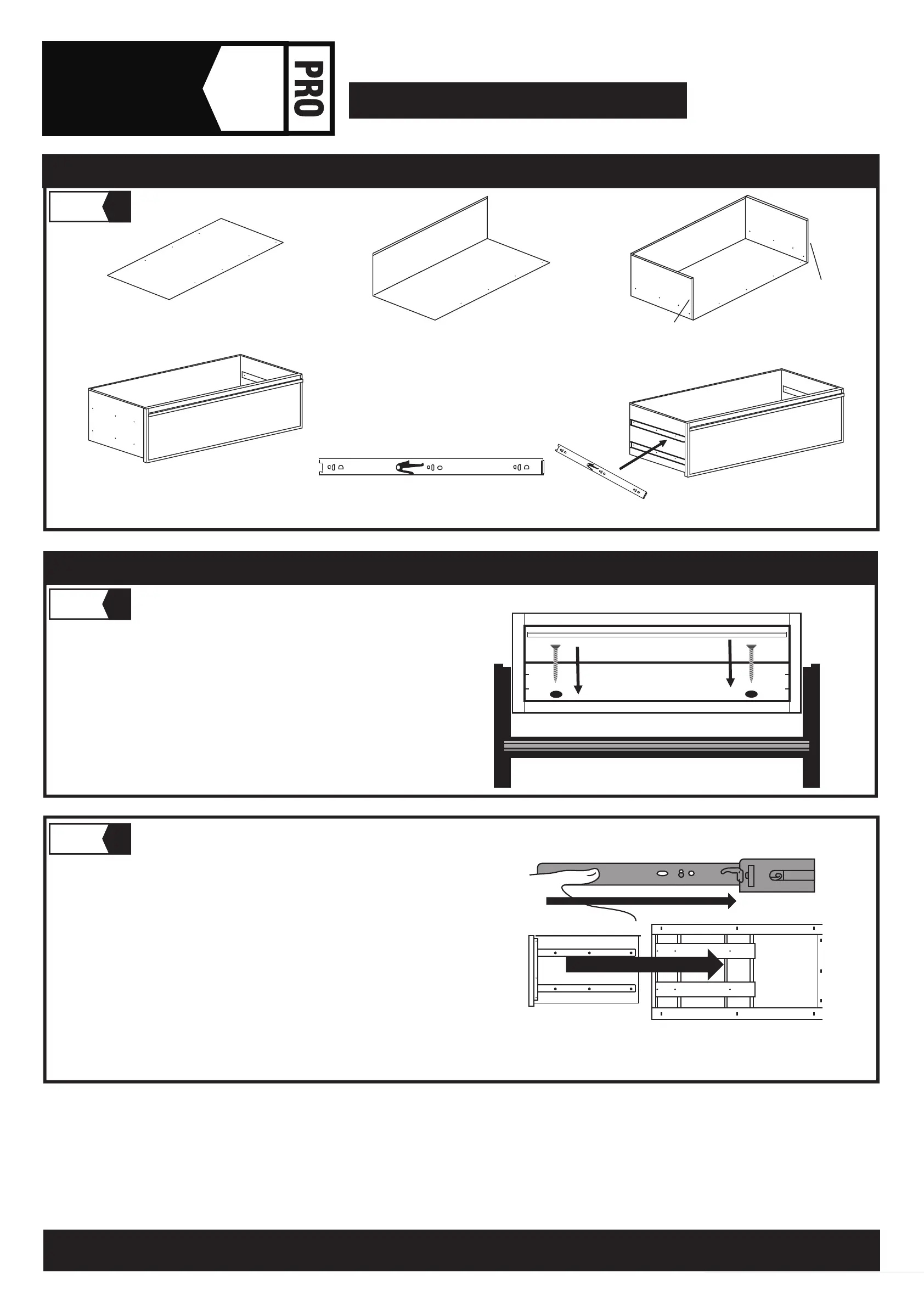 PRO