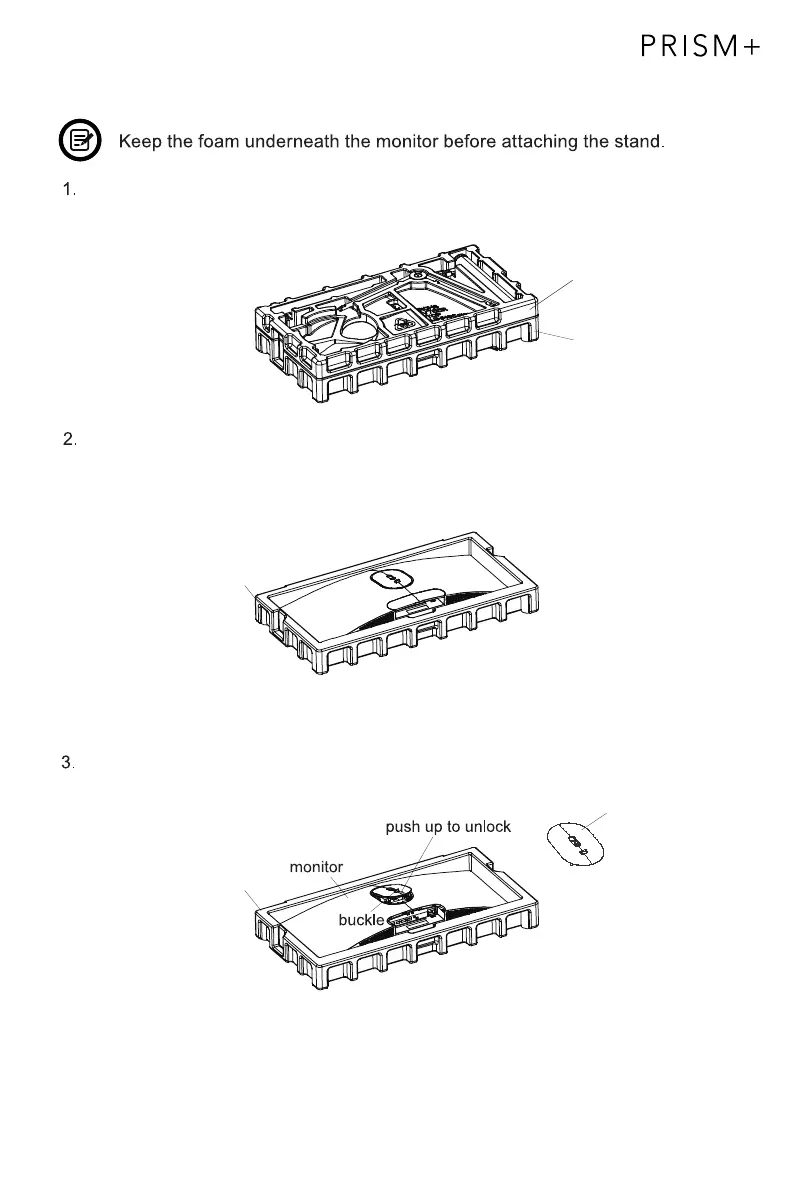 PRISM+

Keep the foam underneath the monitor before attaching the stand.

1.

2.

3.

push up to unlock

monitor

buckle