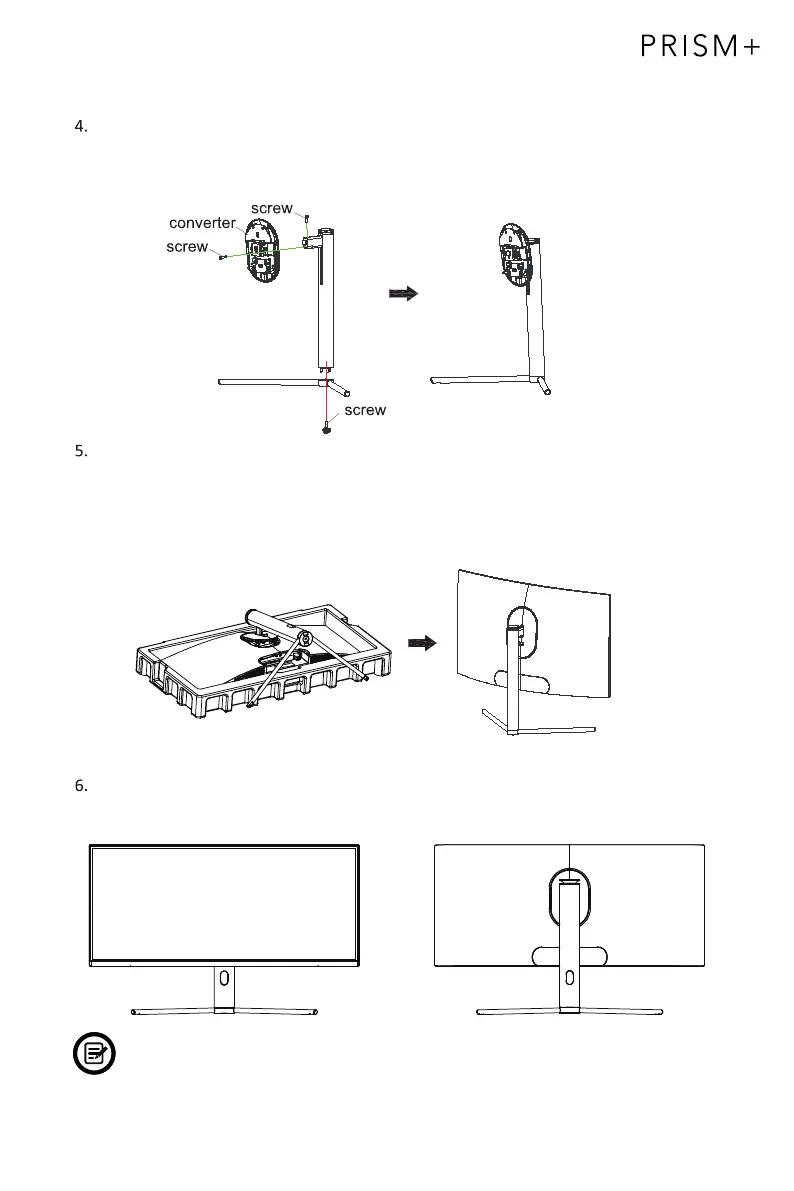 PRISM+

4.

screw
converter
screw
screw

5.

6.