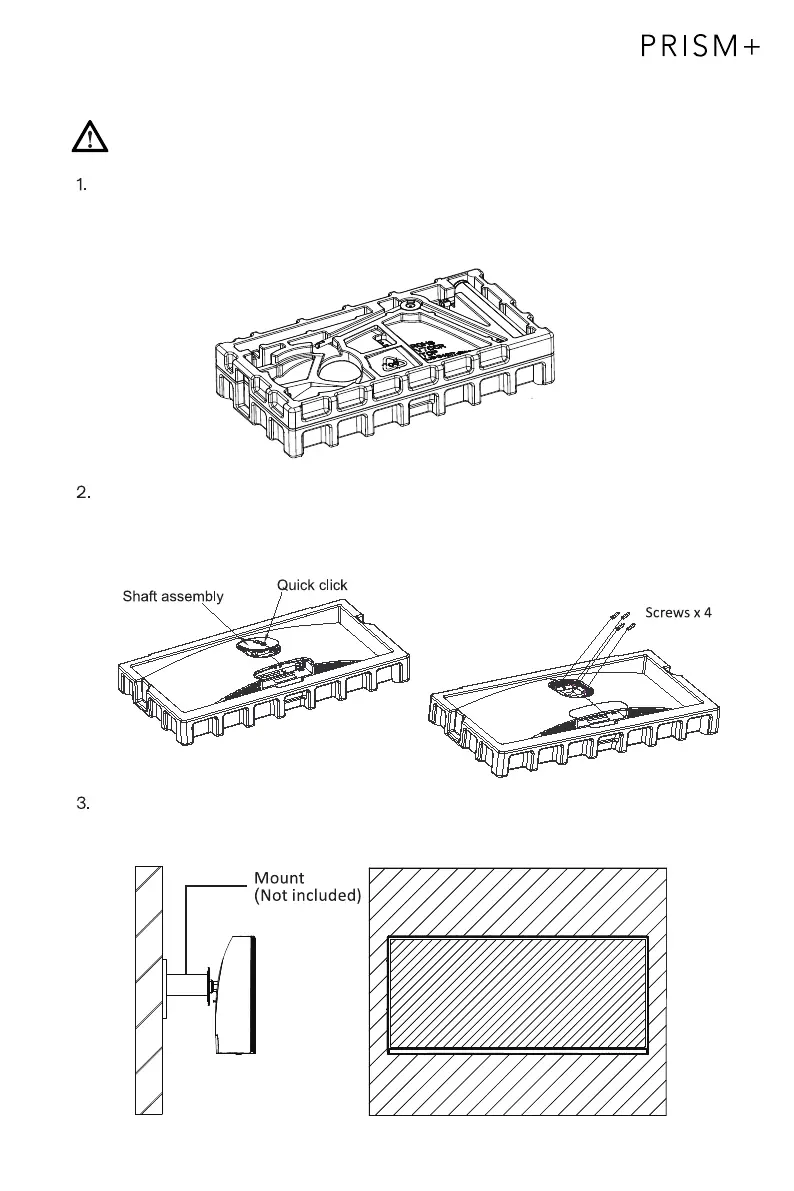 PRISM+

1.

2.

Shaft assembly

Quick click

Screws x 4

3.

Mount
(Not included)