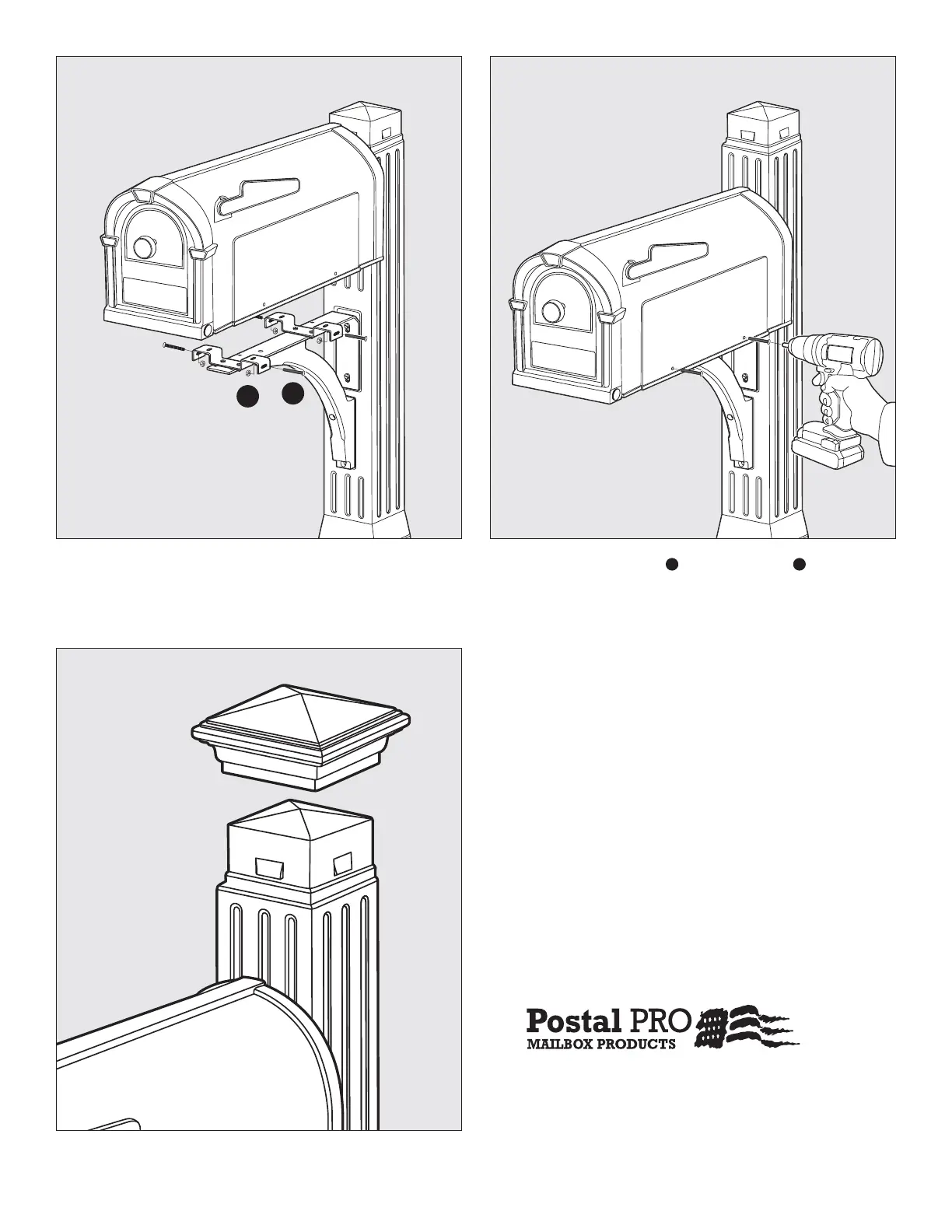 Postal PRO
MAILBOX PRODUCTS