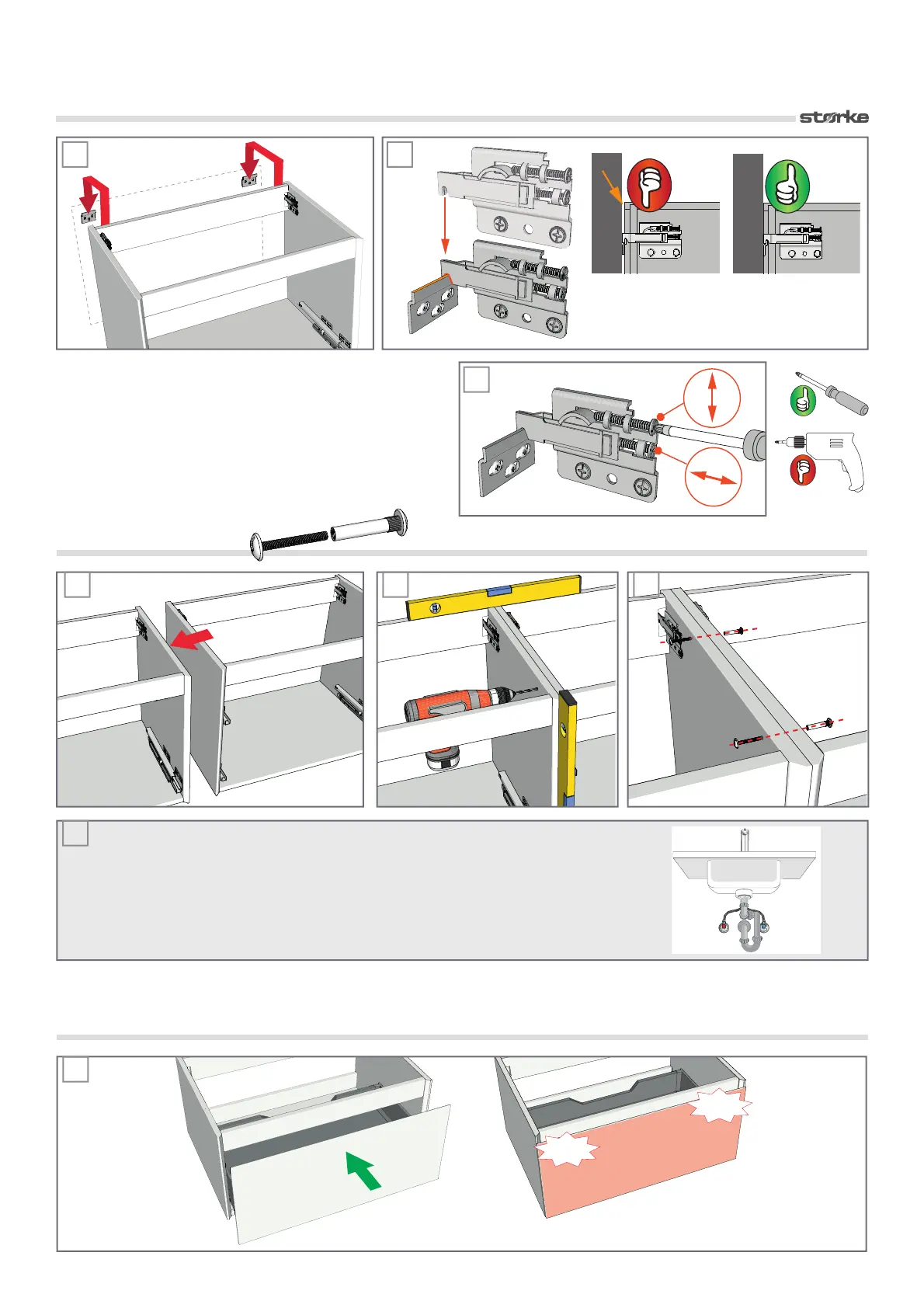 storke