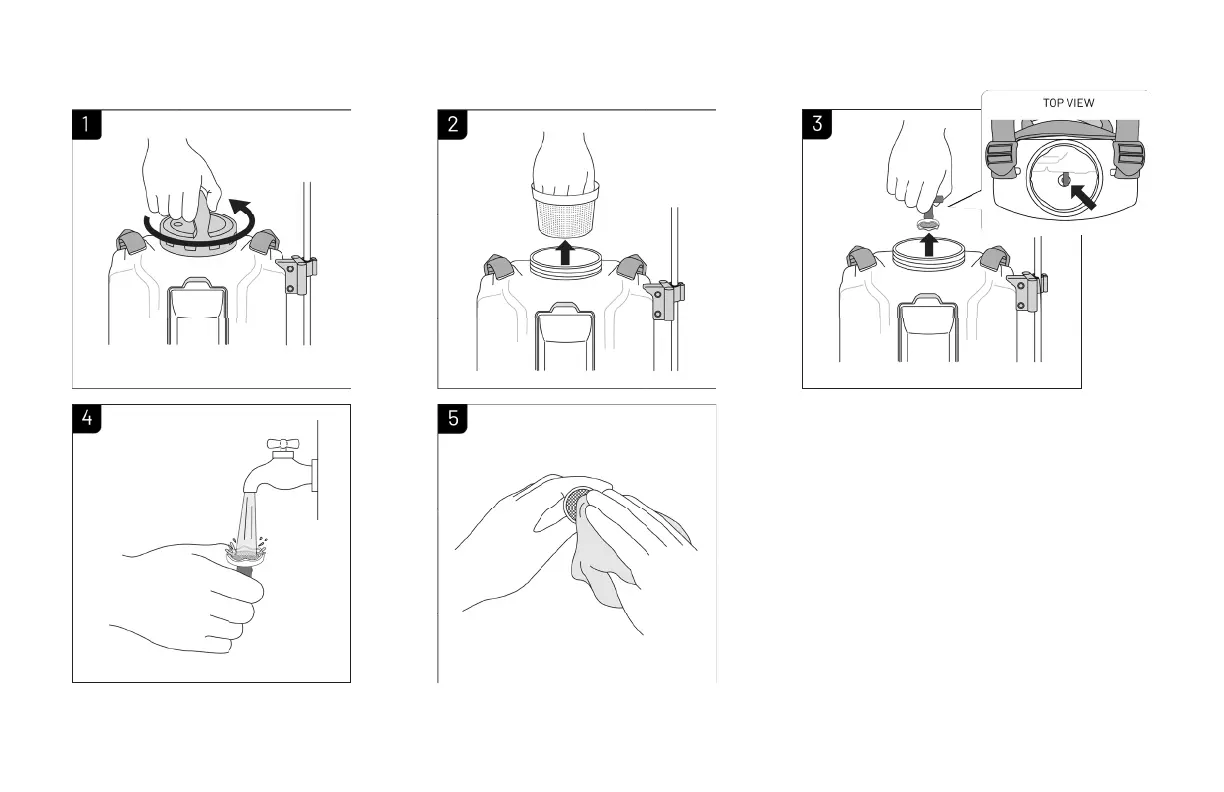 1

2

3

TOP VIEW

4

5