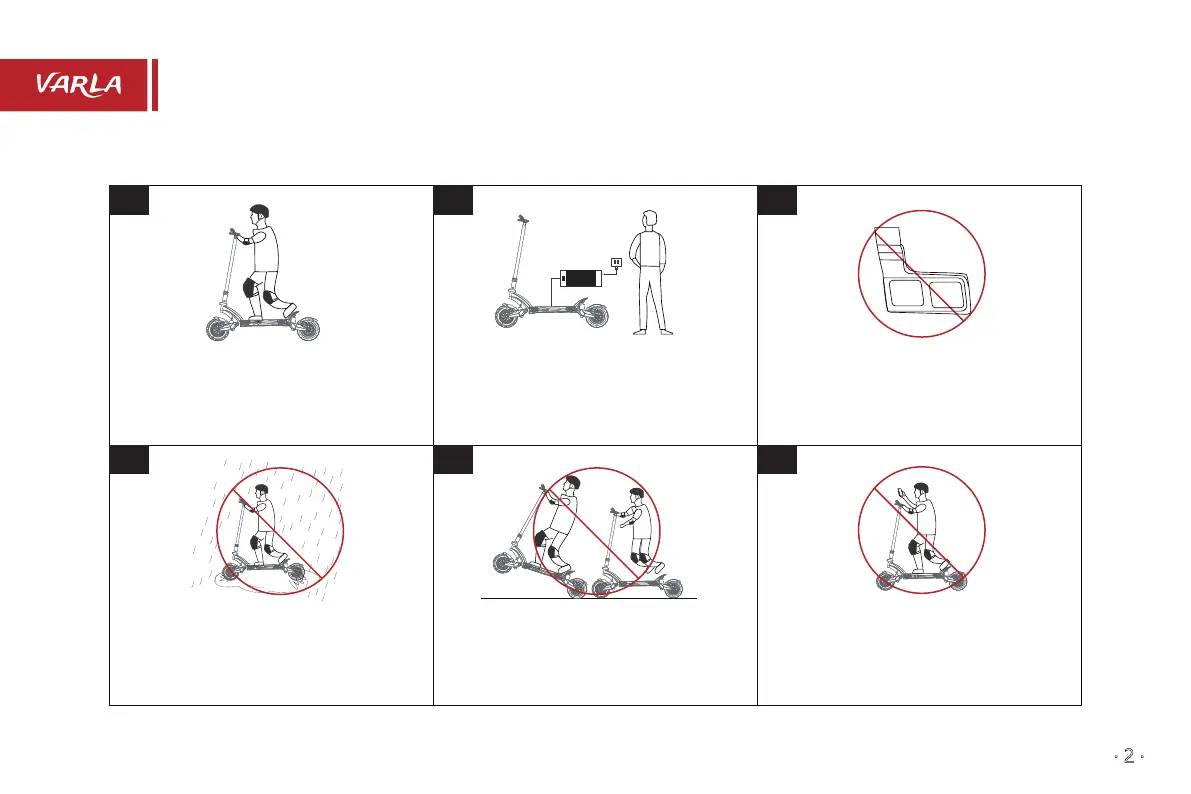 VARLA

· 2 ·