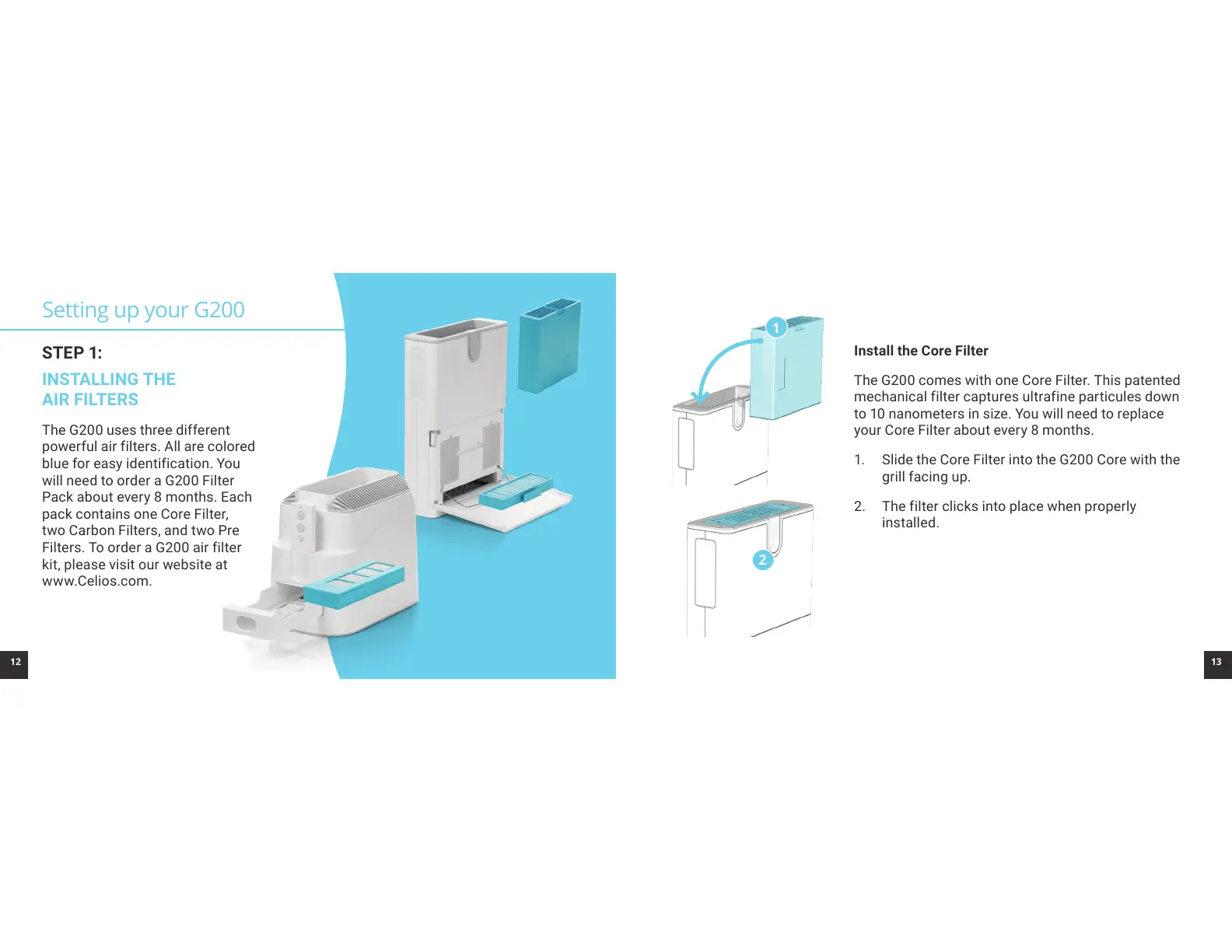 Setting up your G200

STEP 1:

INSTALLING THE AIR FILTERS

The G200 uses three different powerful air filters. All are colored blue for easy identification. You will need to order a G200 Filter Pack about every 8 months. Each pack contains one Core Filter, two Carbon Filters, and two Pre Filters. To order a G200 air filter kit, please visit our website at www.Celios.com.

12

1

2

Install the Core Filter

The G200 comes with one Core Filter. This patented mechanical filter captures ultrafine particules down to 10 nanometers in size. You will need to replace your Core Filter about every 8 months.

1. Slide the Core Filter into the G200 Core with the grill facing up.

2. The filter clicks into place when properly installed.

13