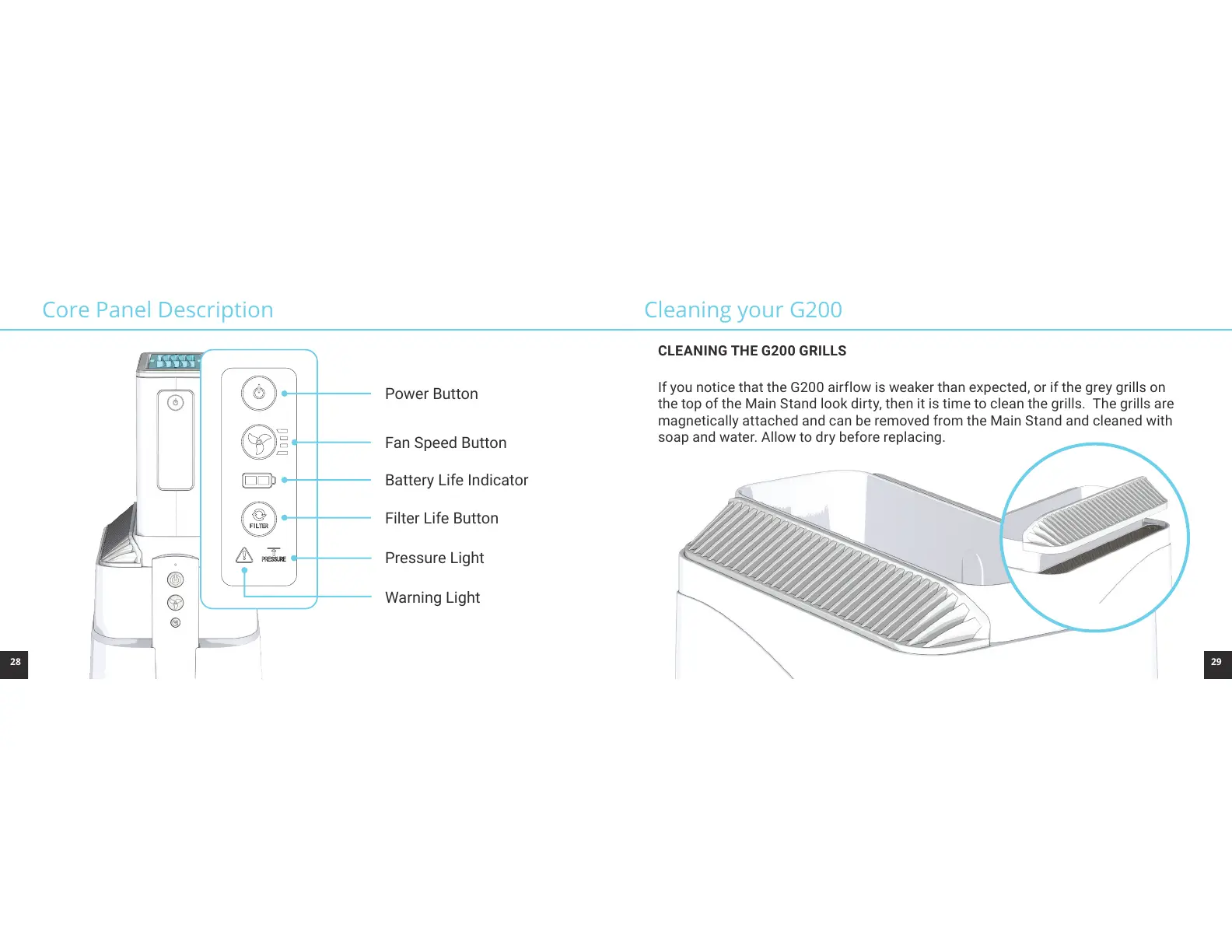 Core Panel Description

FILTER

PRESSURE

Power Button

Fan Speed Button

Battery Life Indicator

Filter Life Button

Pressure Light

Warning Light

28

Cleaning your G200

CLEANING THE G200 GRILLS

If you notice that the G200 airflow is weaker than expected, or if the grey grills on the top of the Main Stand look dirty, then it is time to clean the grills. The grills are magnetically attached and can be removed from the Main Stand and cleaned with soap and water. Allow to dry before replacing.

29