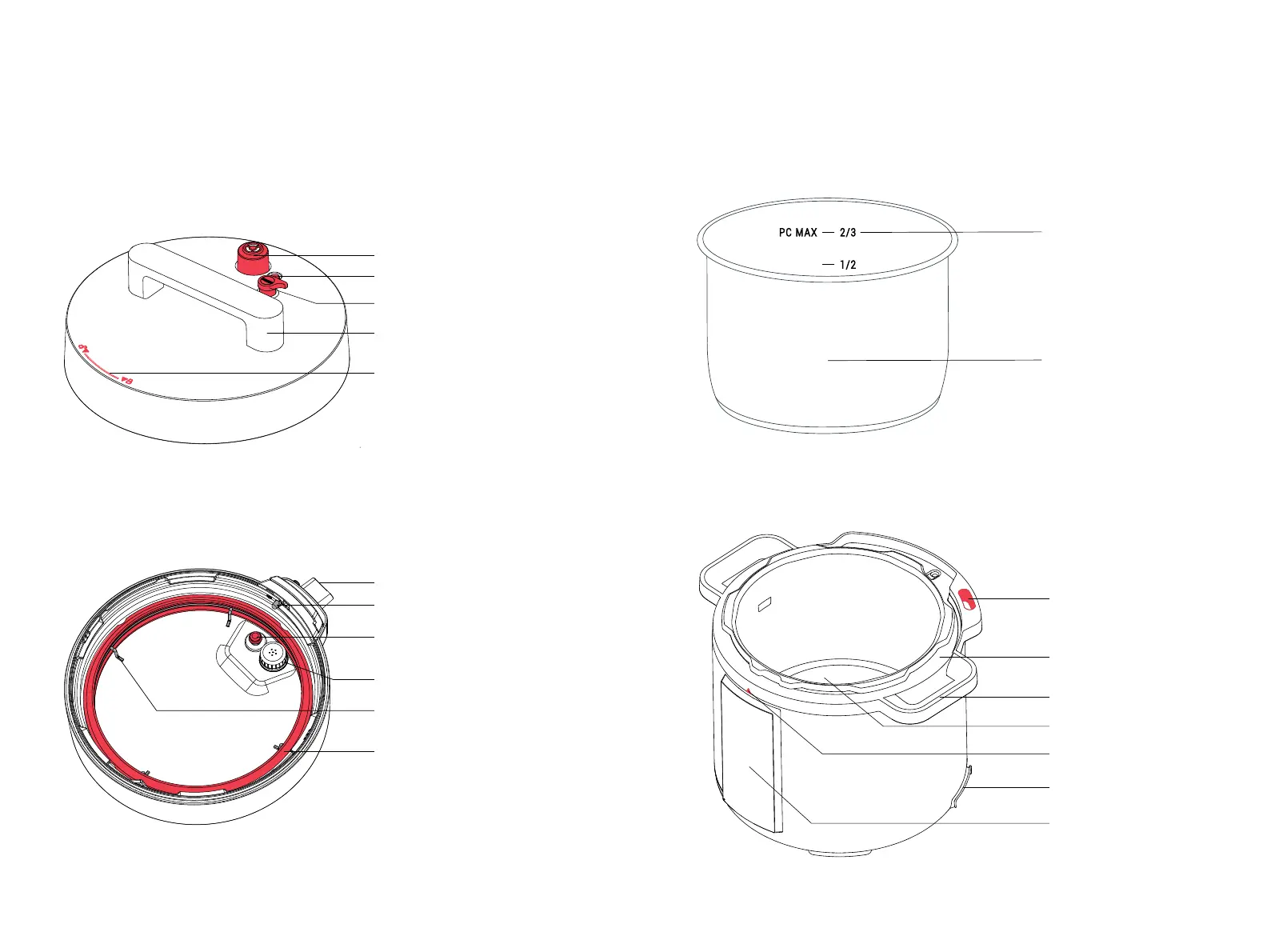 PC MAX — 2/3

— 1/2