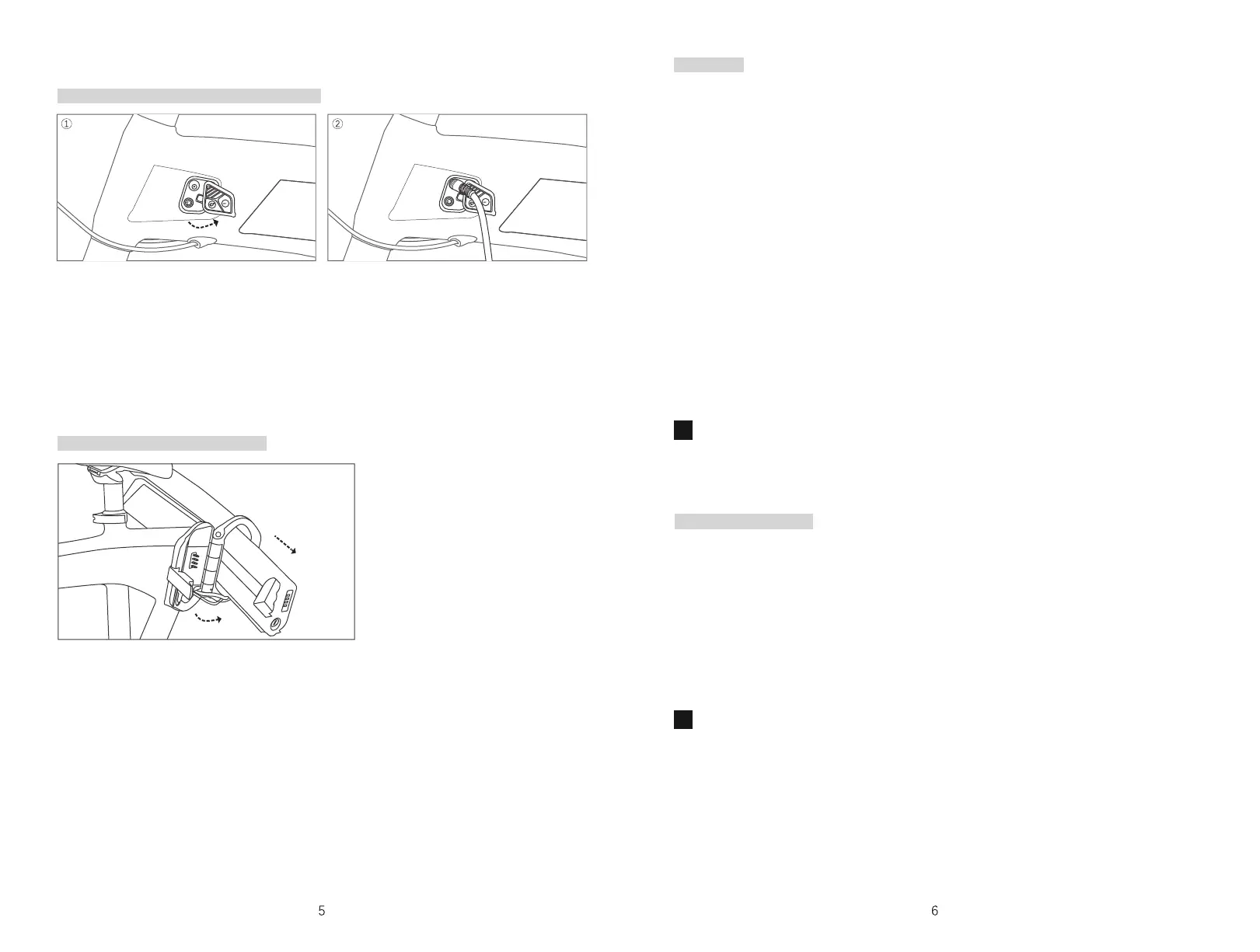 ①

②

5

6