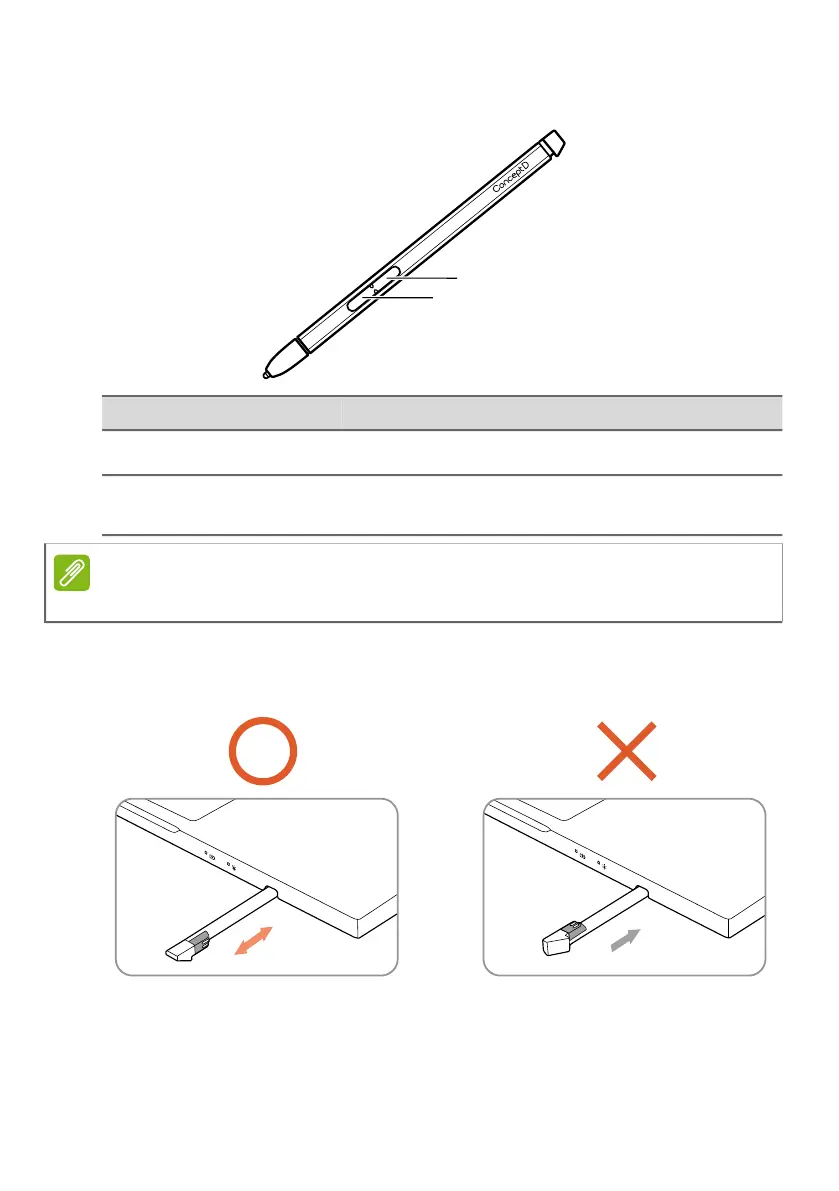 ConceptD