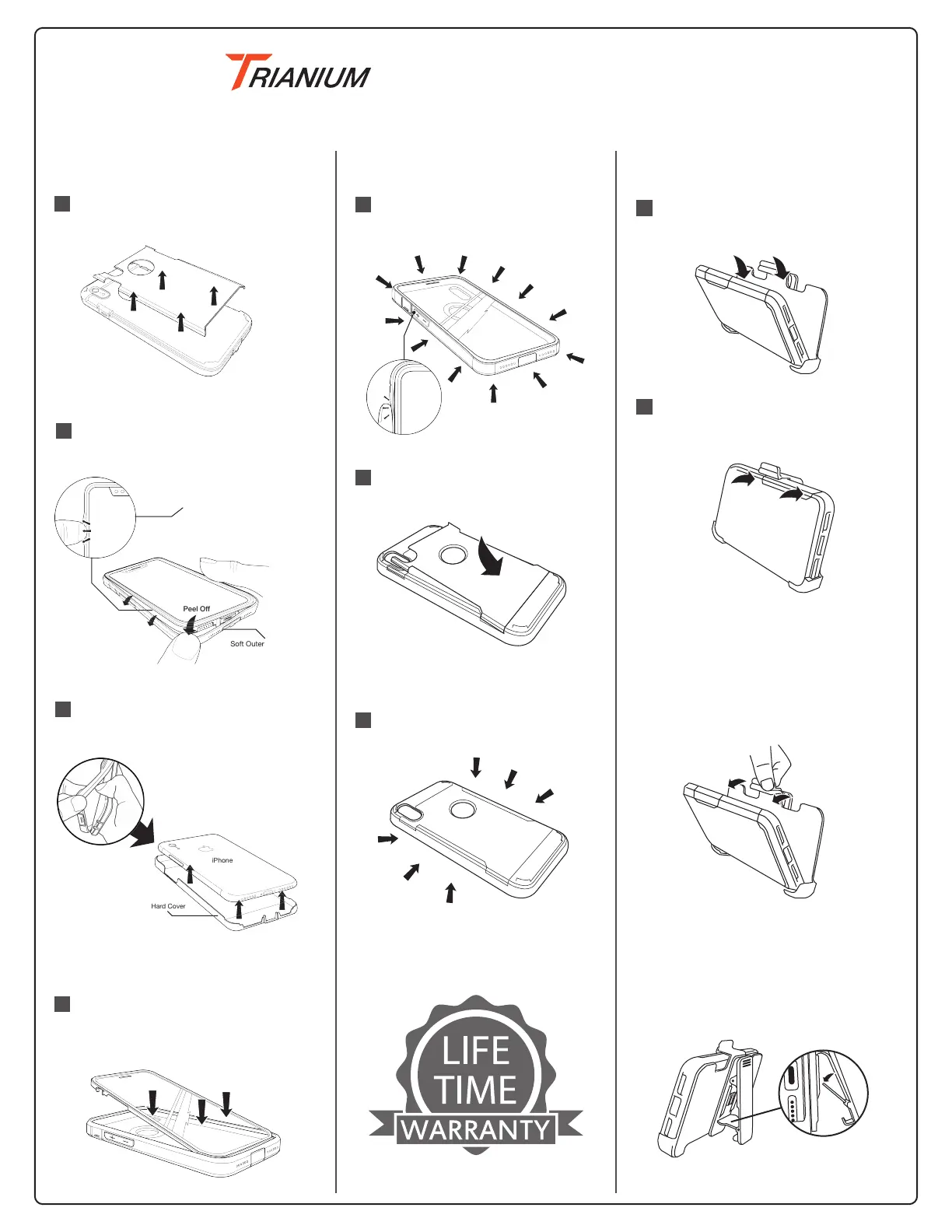 TRIANIUM

Peel Off

Soft Outer

iPhone

Hard Cover

LIFE TIME WARRANTY