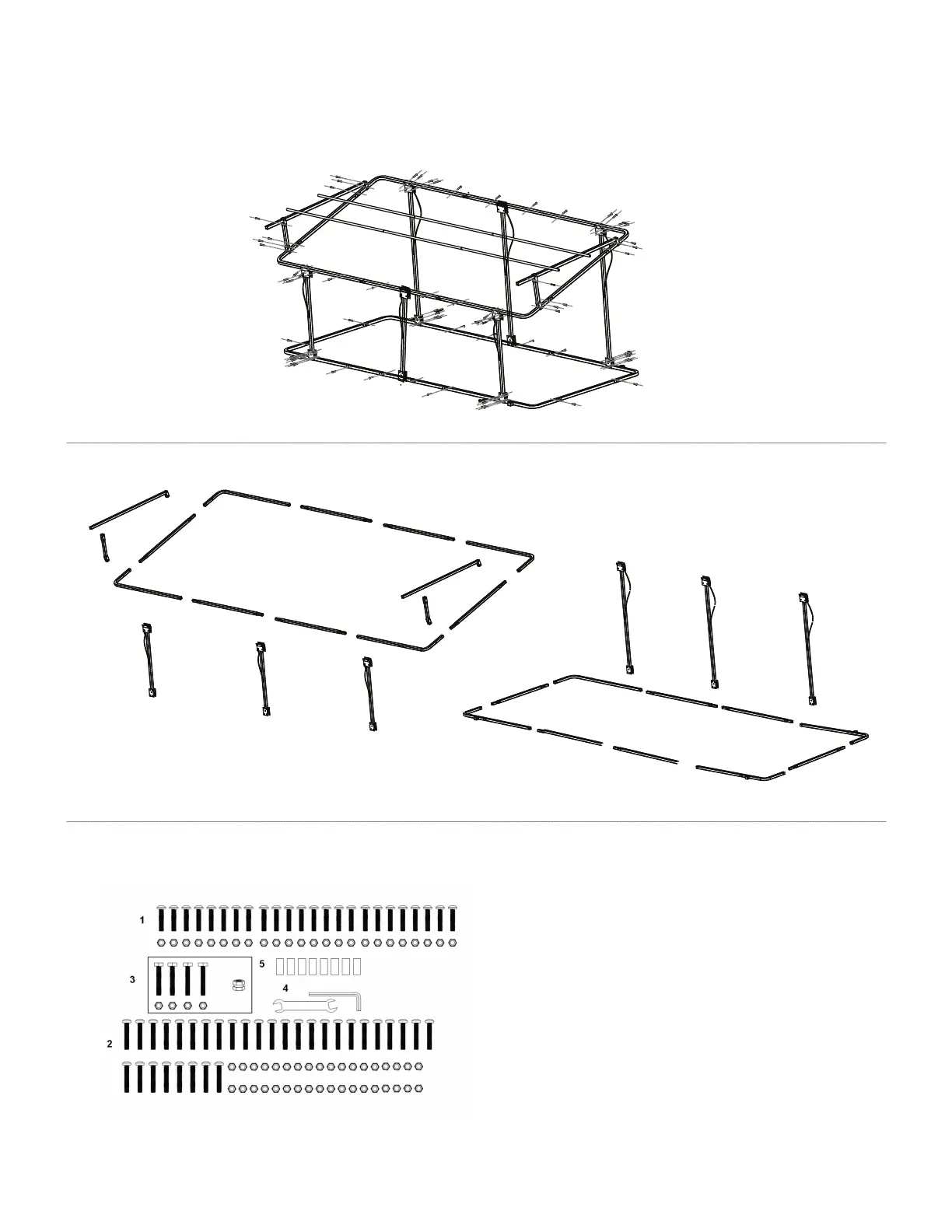 1
3
5
4
2