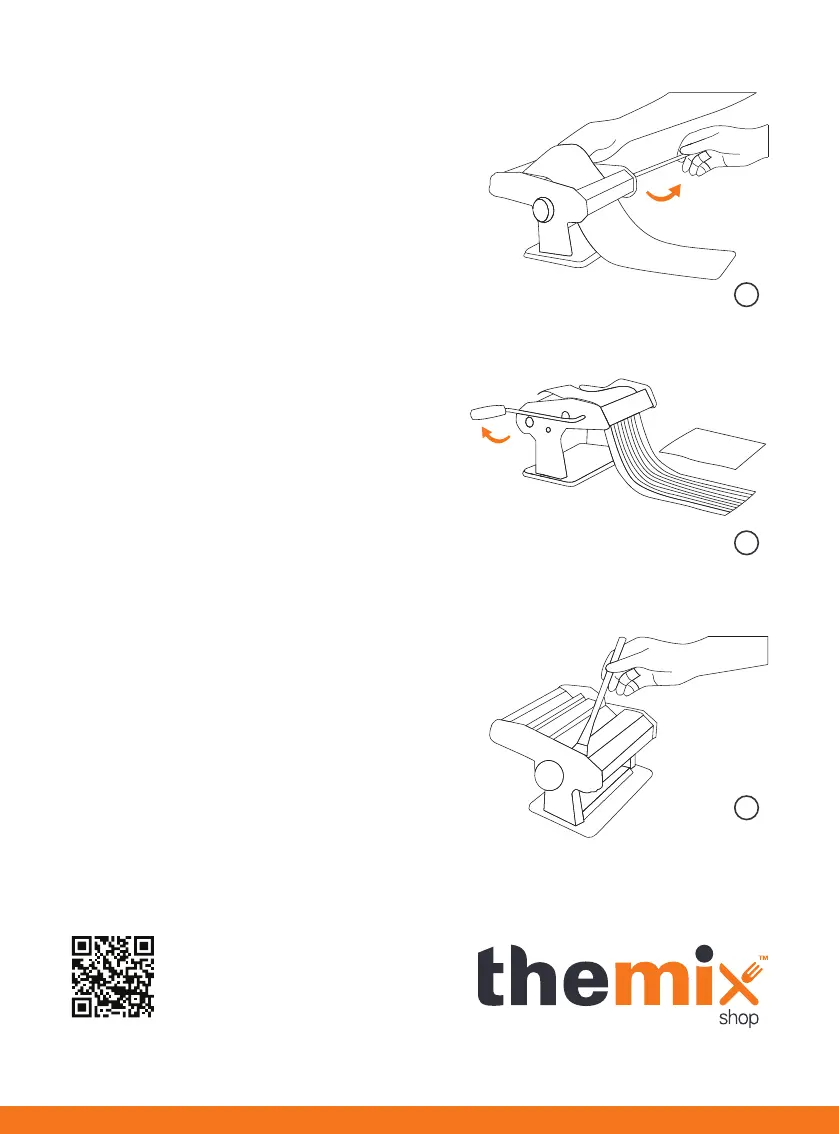 themix™
shop