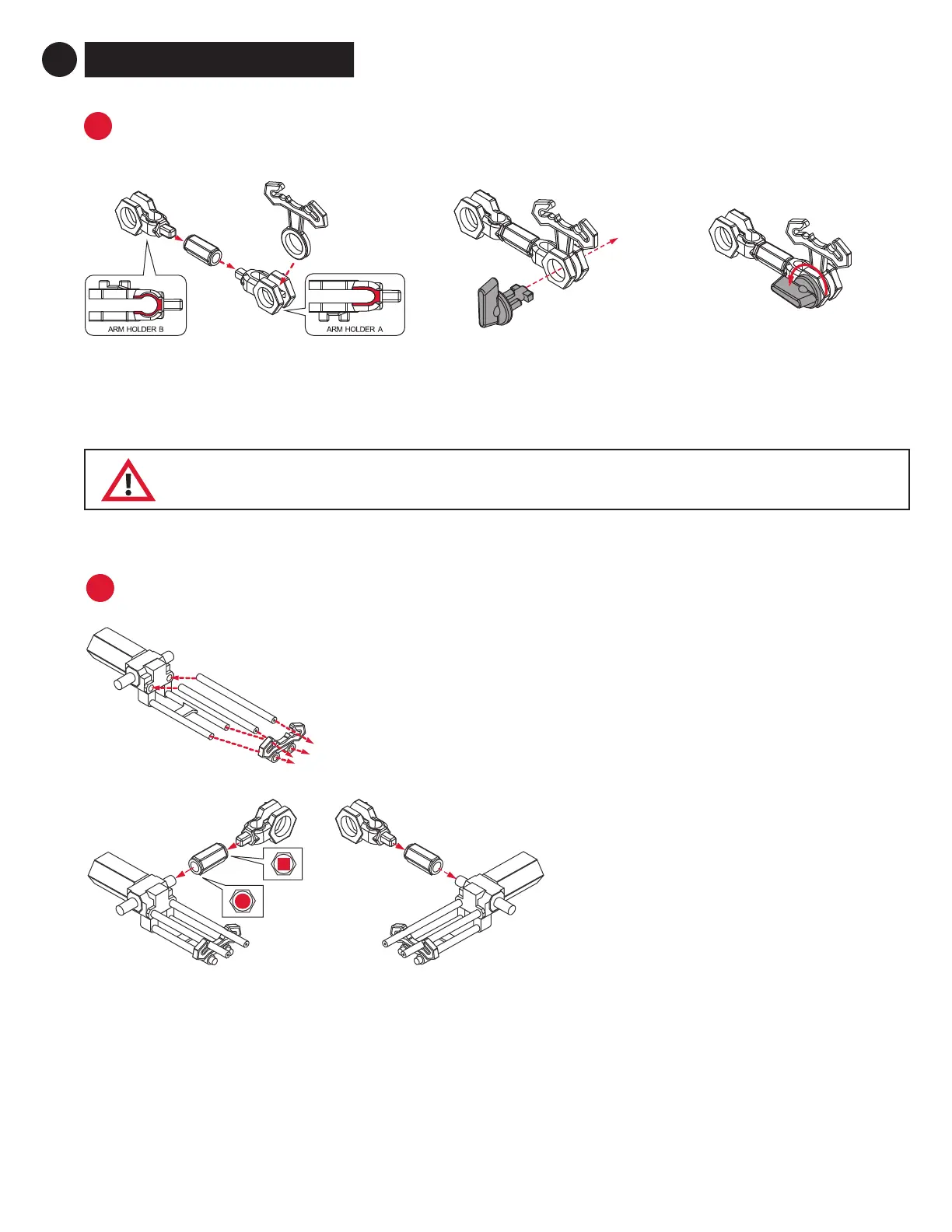 ARM HOLDER B

ARM HOLDER A