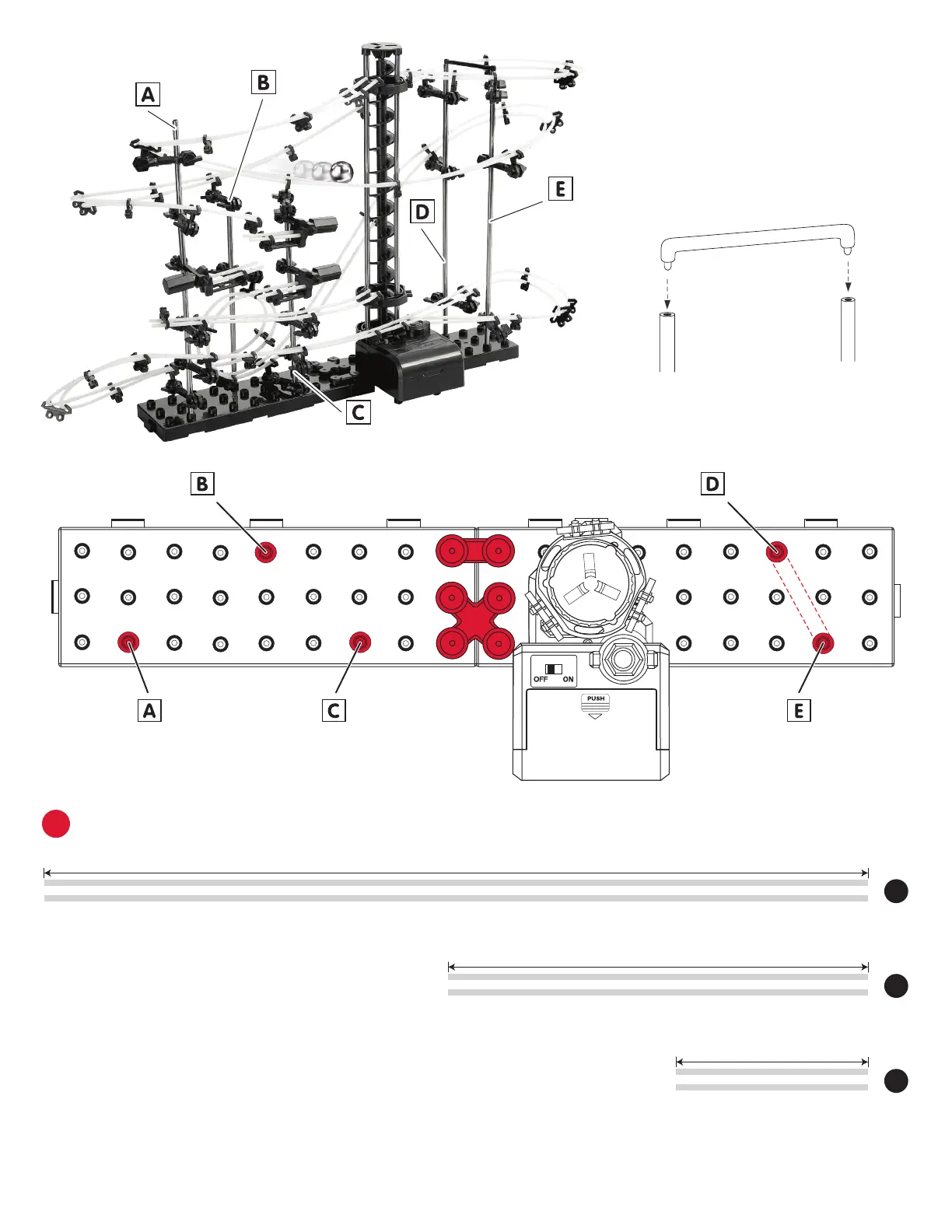 A
B
D
E
C

B
D
OFF ON
PUSH
A
C
E