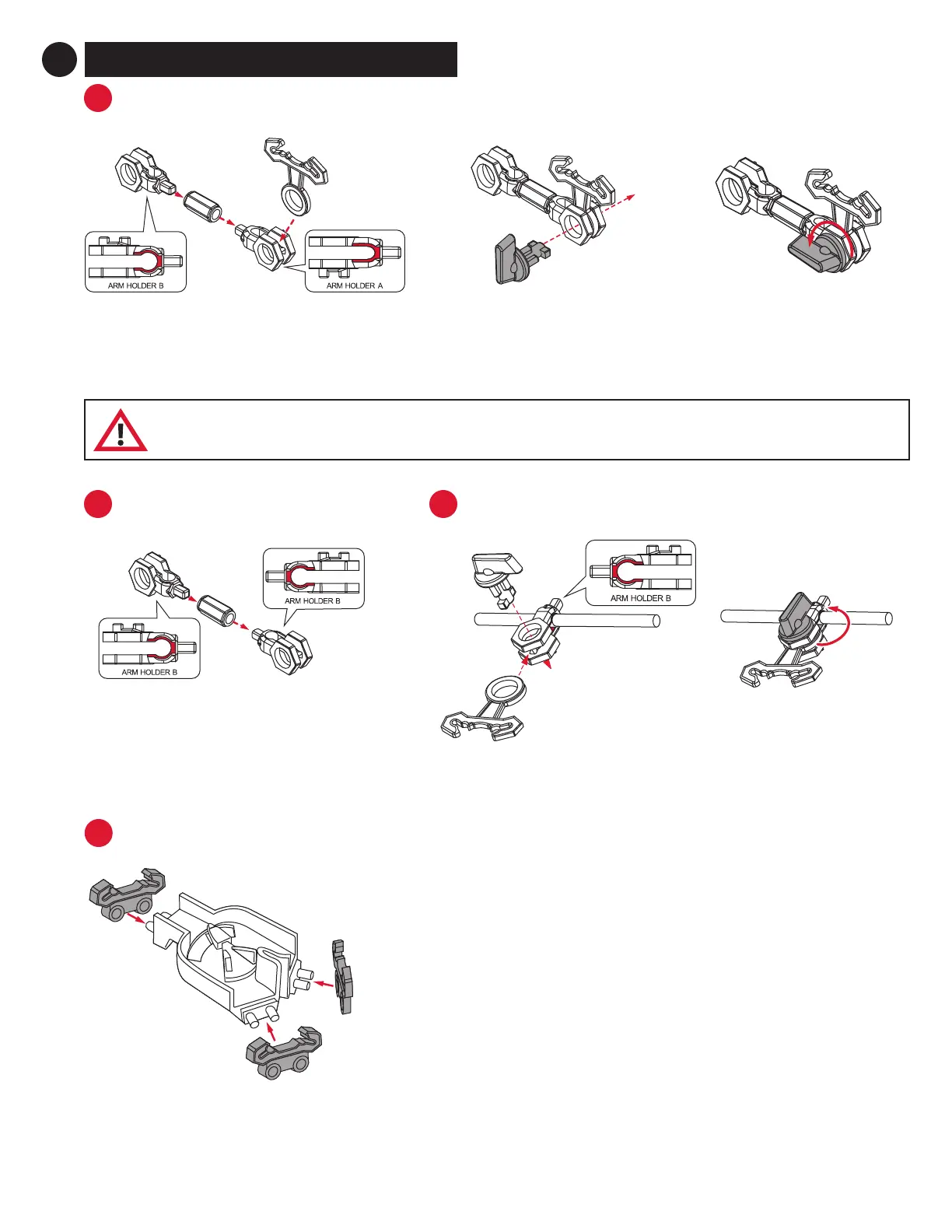 ARM HOLDER B

ARM HOLDER A

ARM HOLDER B

ARM HOLDER B

ARM HOLDER B