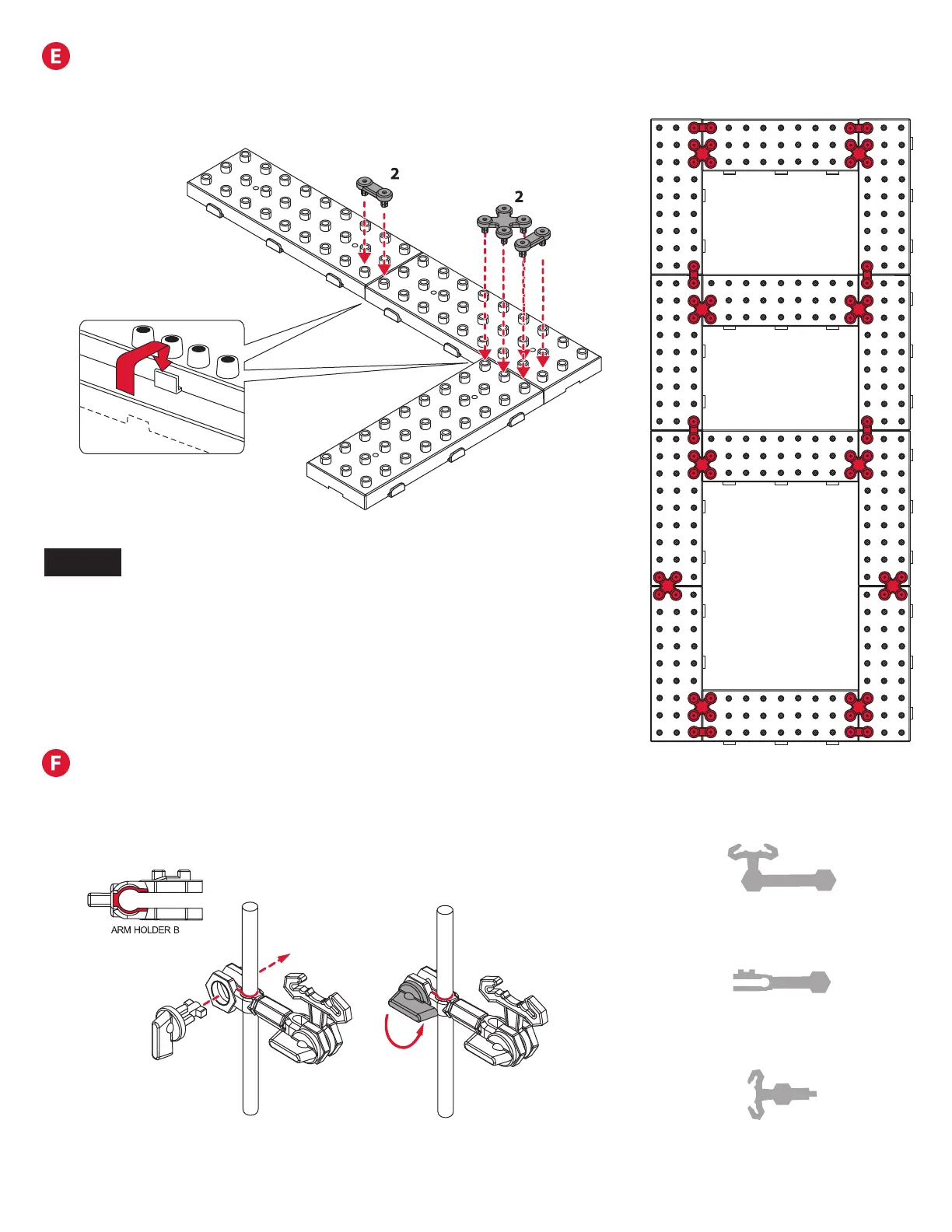 E

2

2

F

ARM HOLDER B