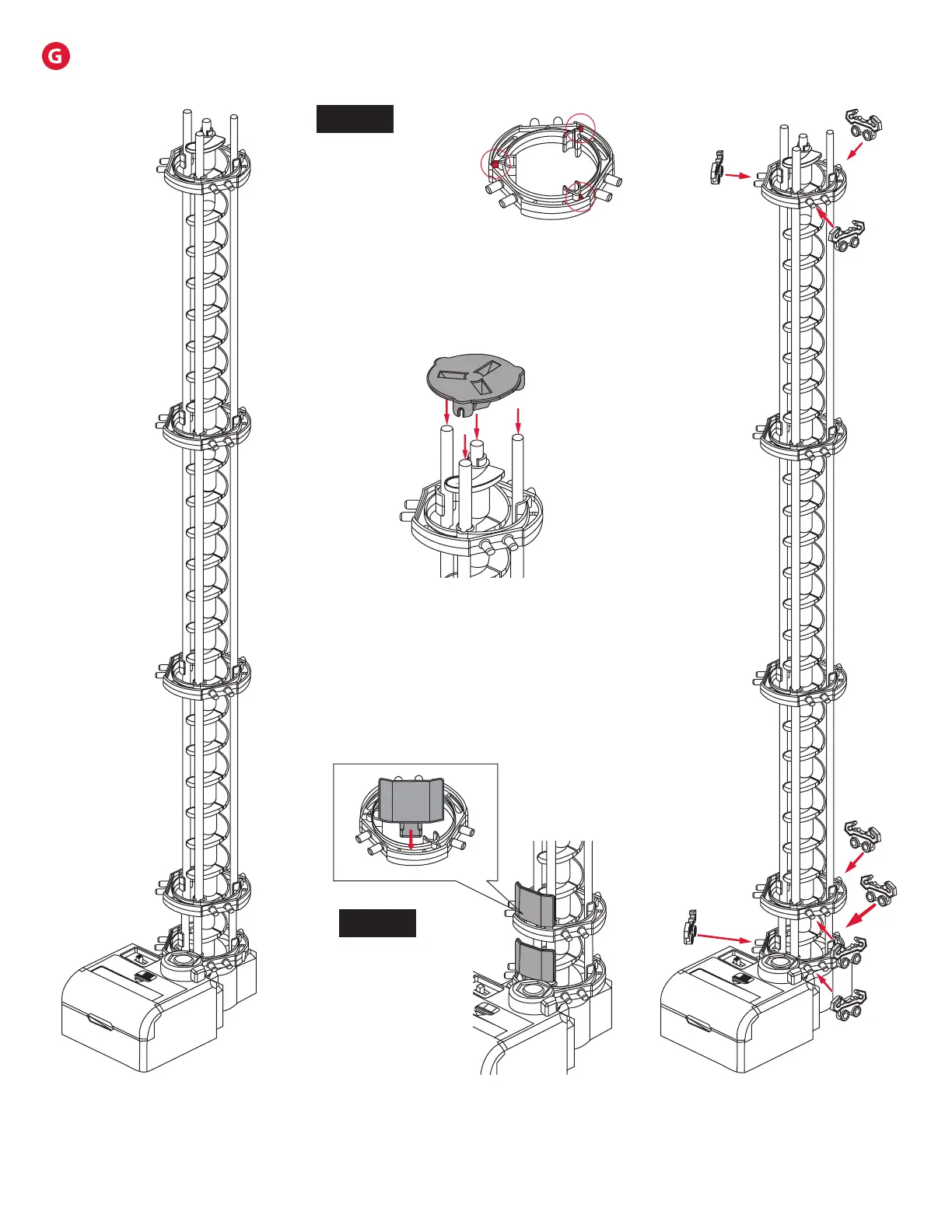 G