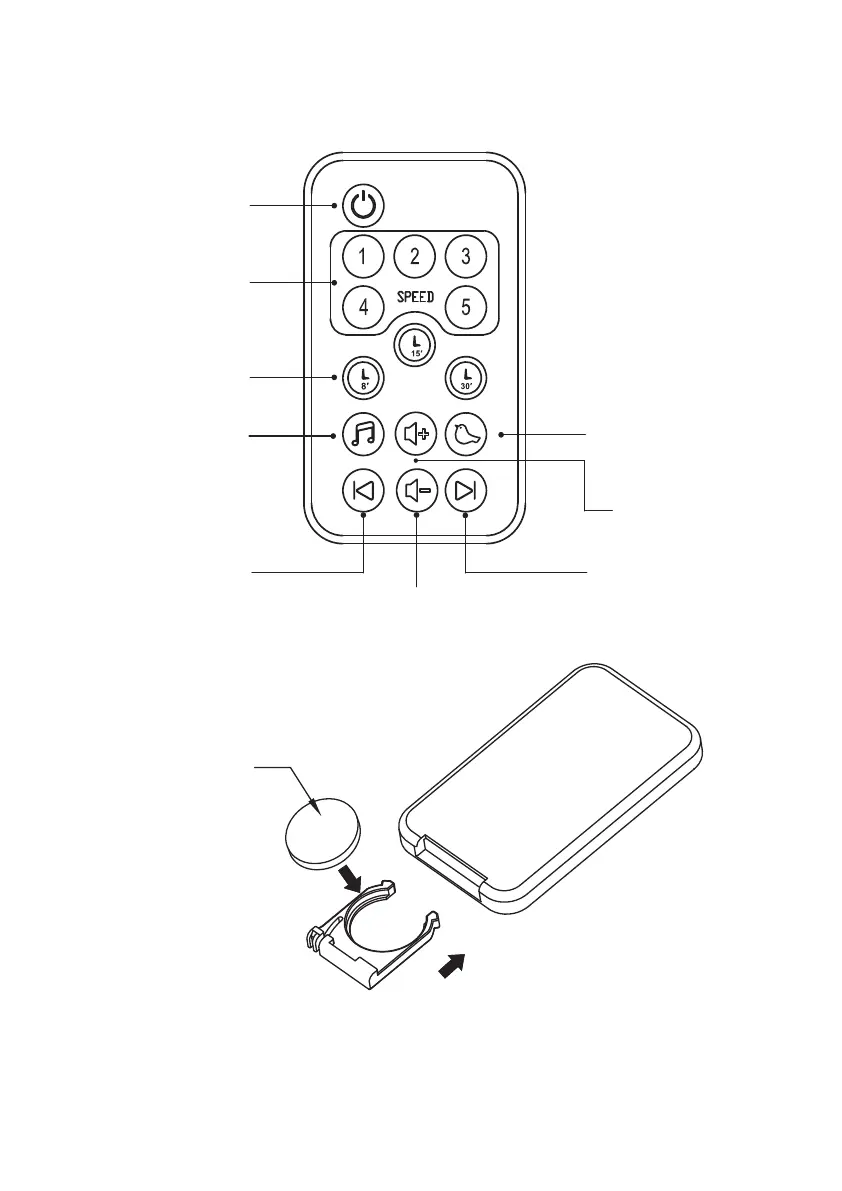 1
2
3
4
SPEED
5
15'
8'
30'