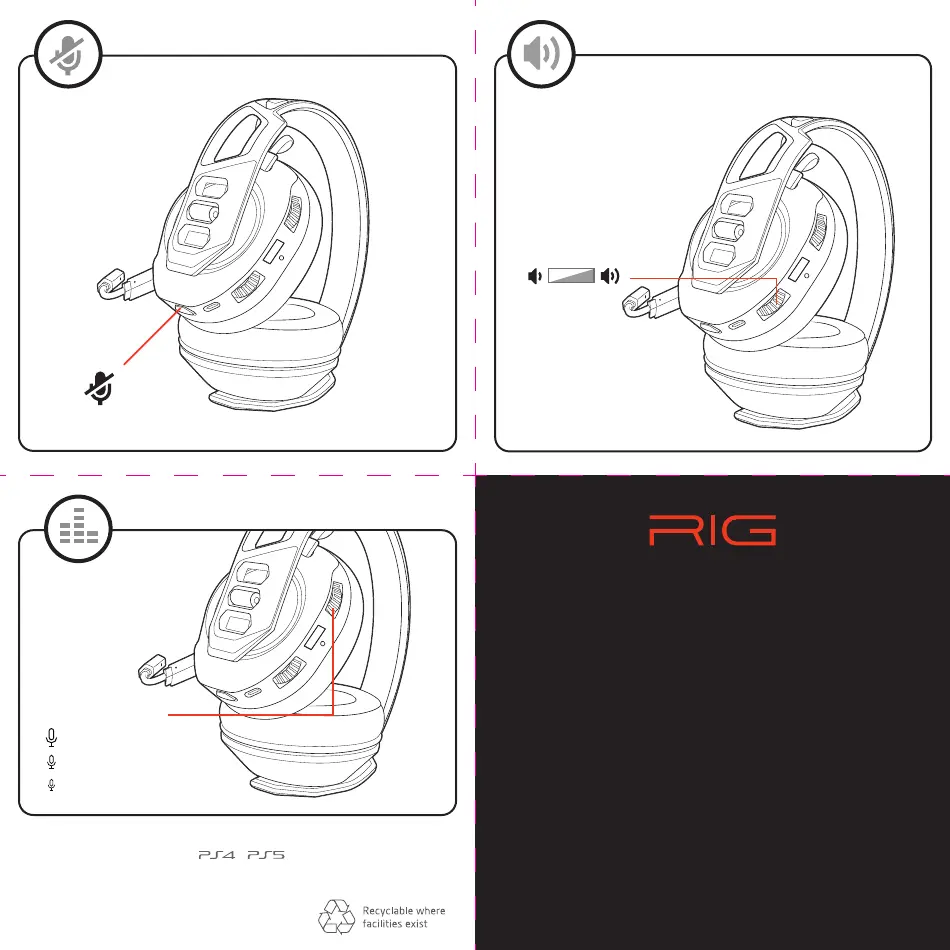 RIG

PS4 PS5

Recyclable where facilities exist