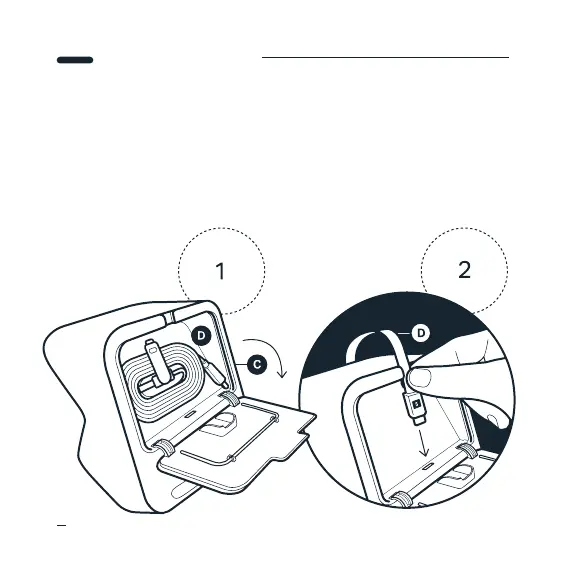 1

D

C

2

D