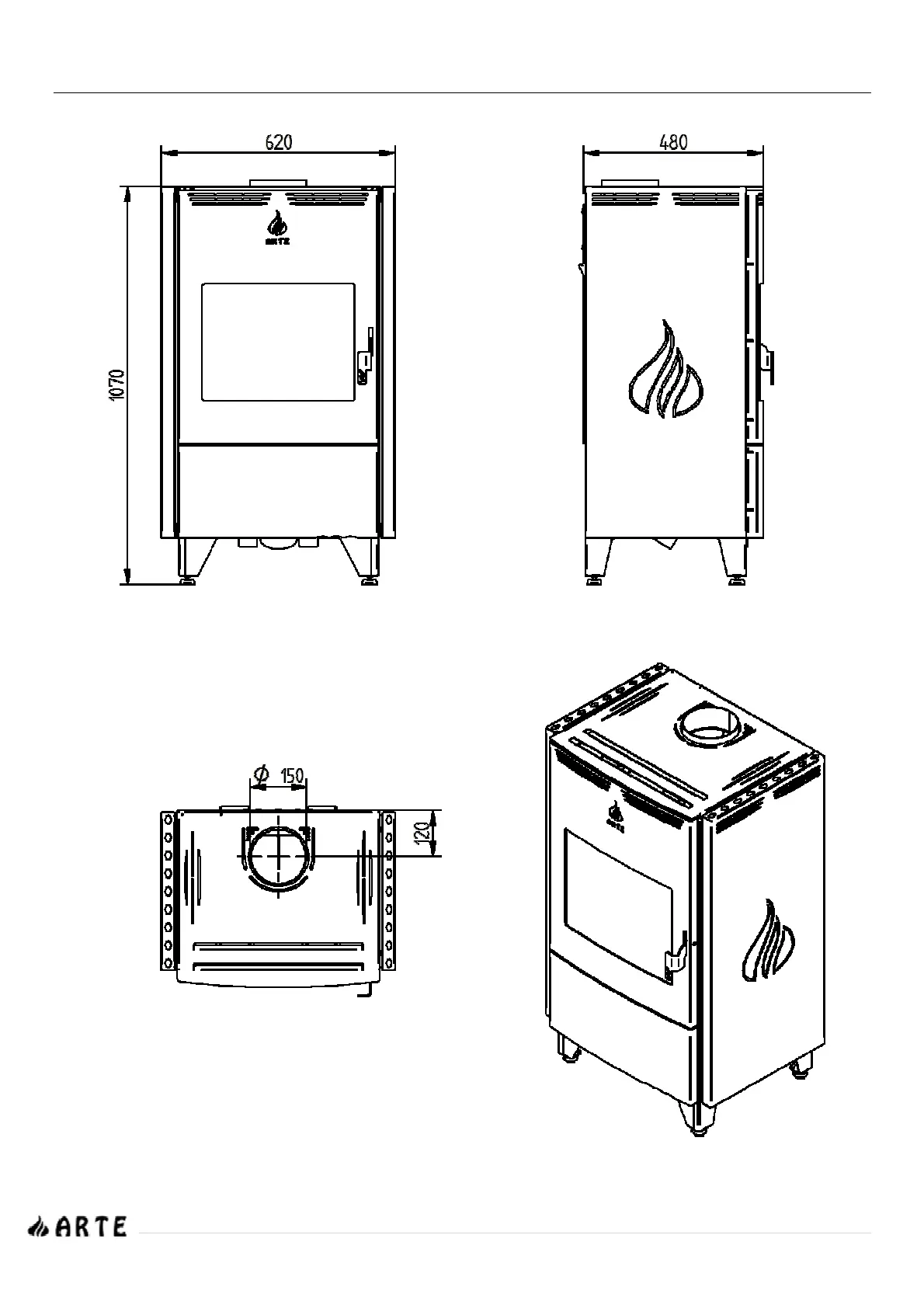 620

480

1070

ARTE

$\phi$ 150

120

ARTE

ARTE