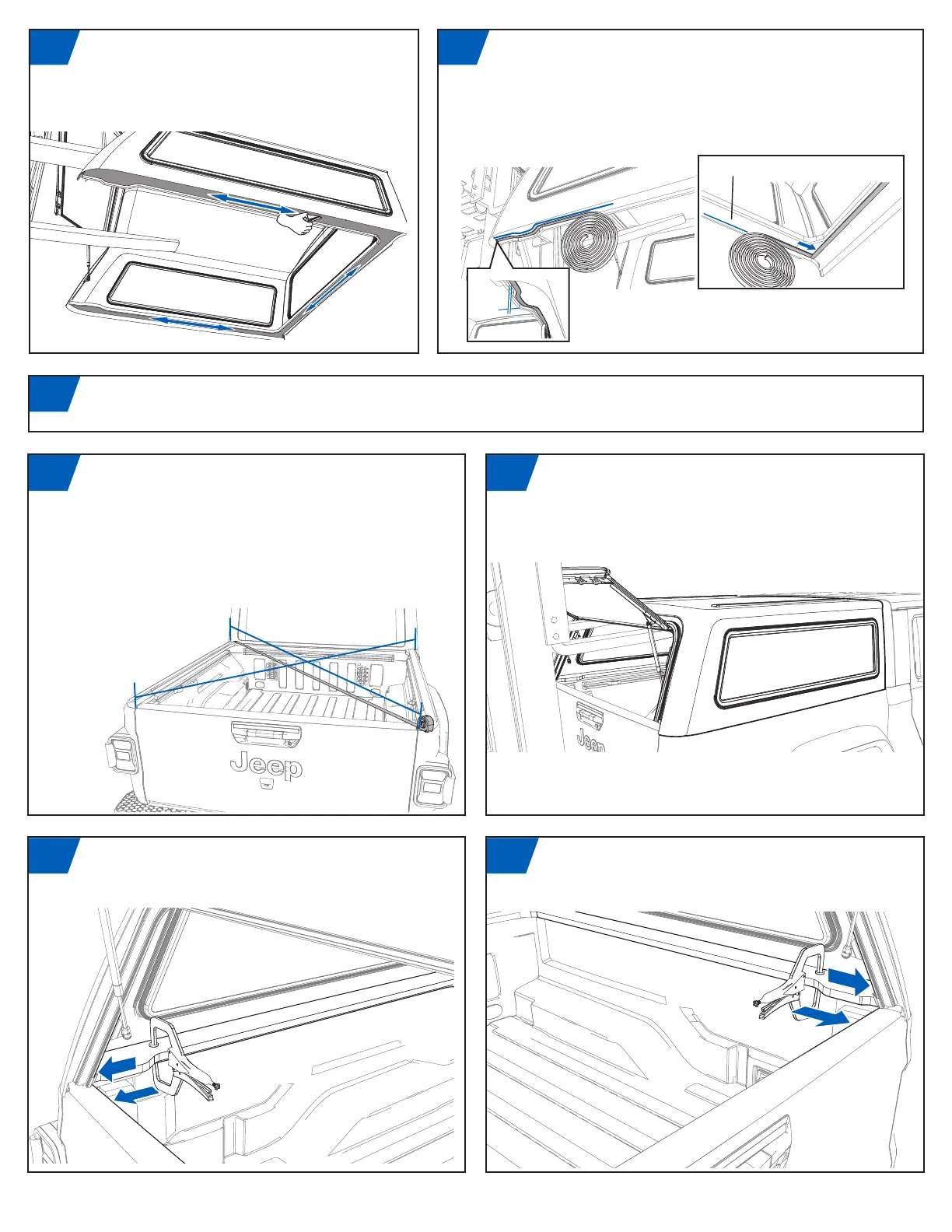 Jeep

Jeep