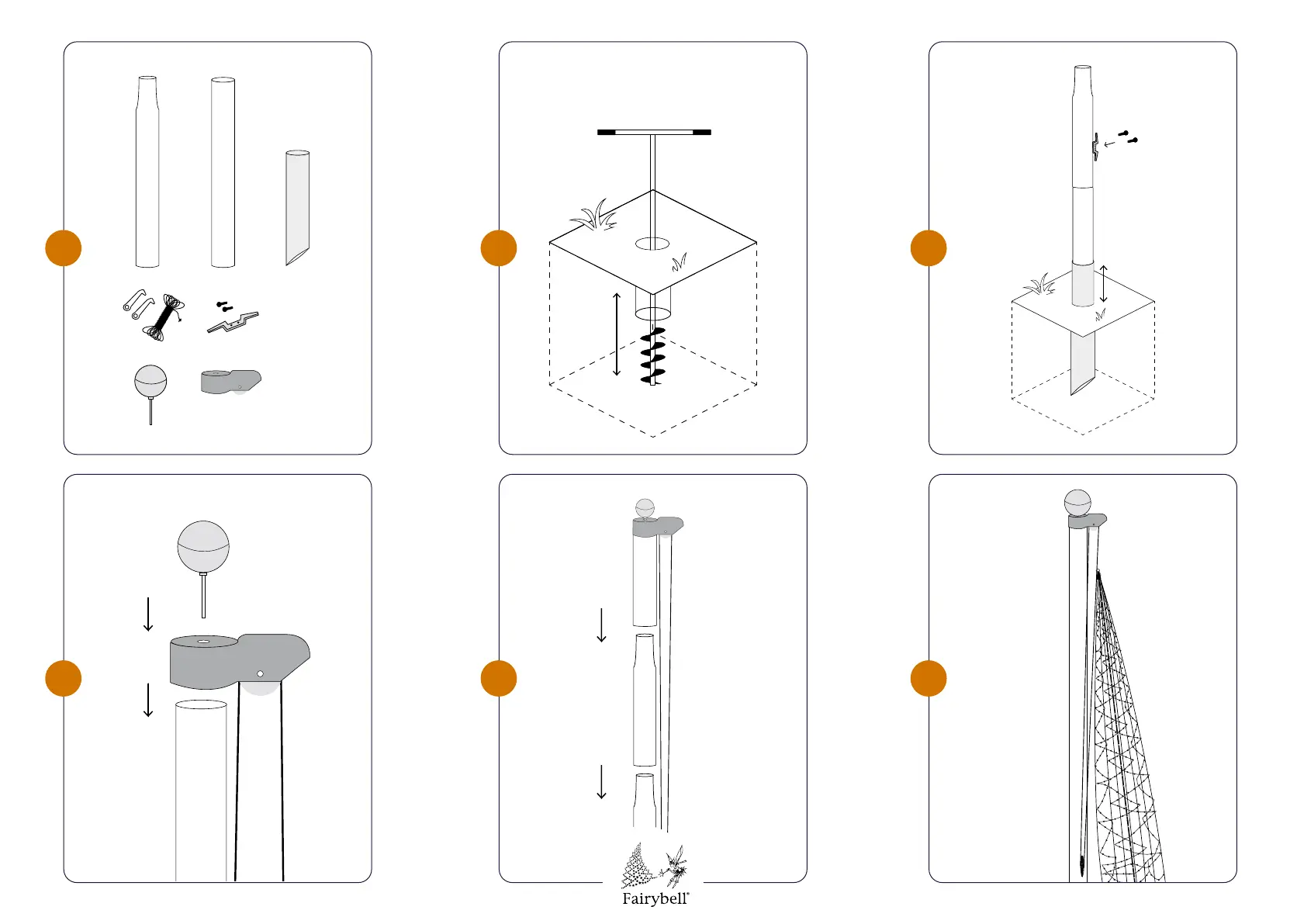 Fairybell®