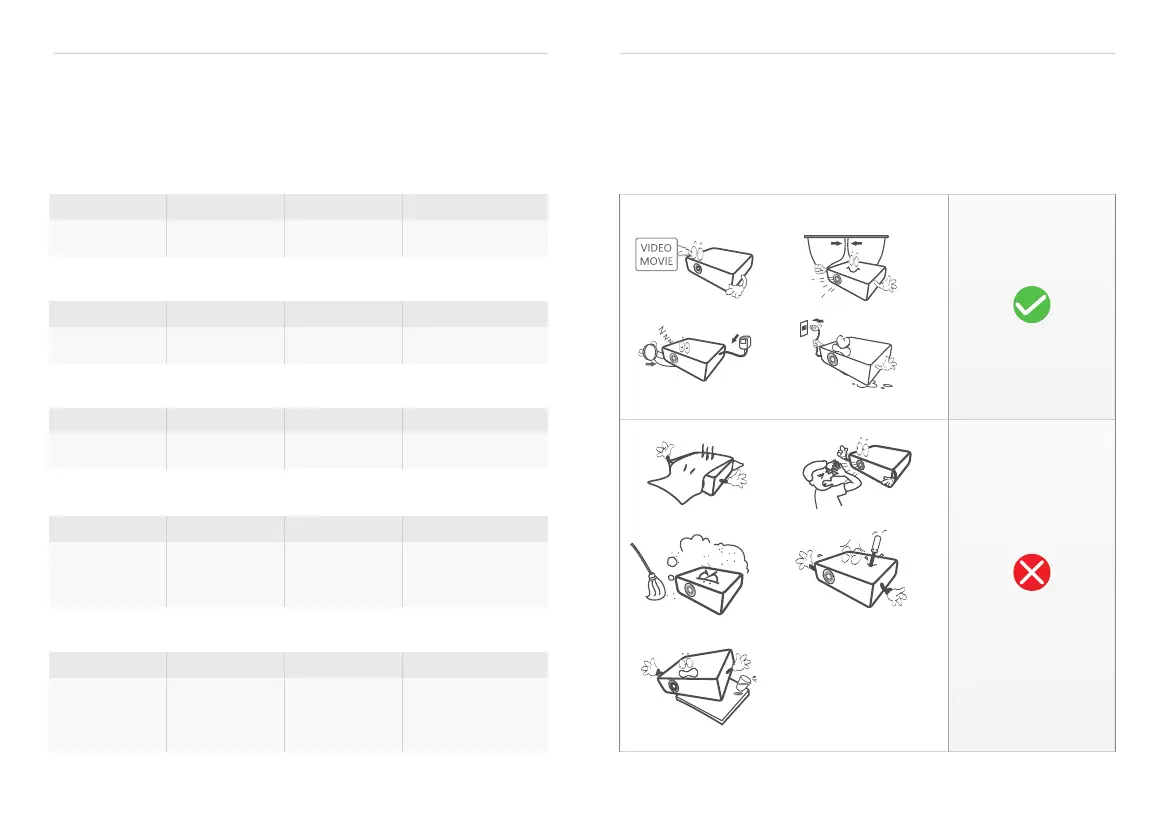 VIDEO
MOVIE