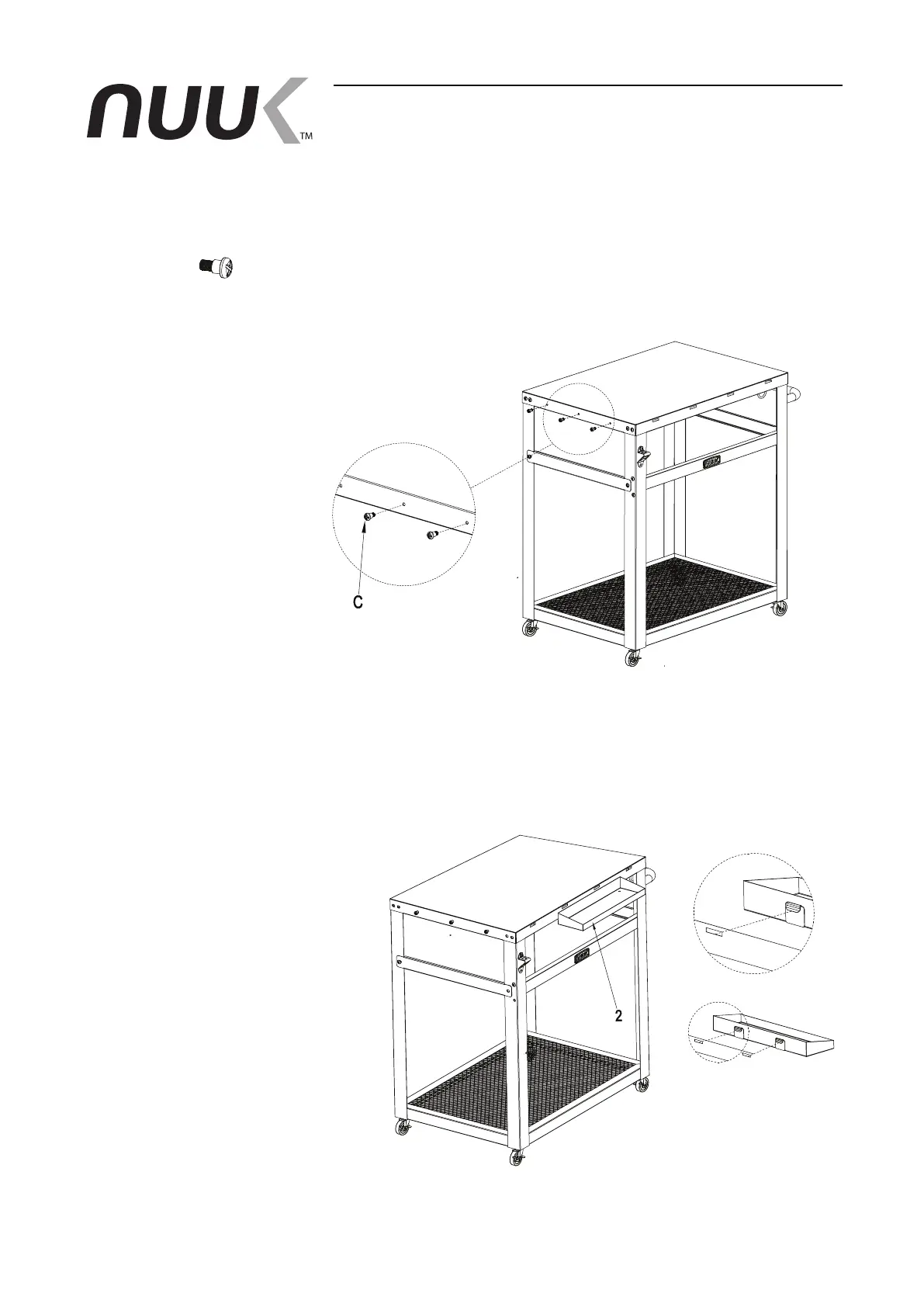 NUUK™

C

2