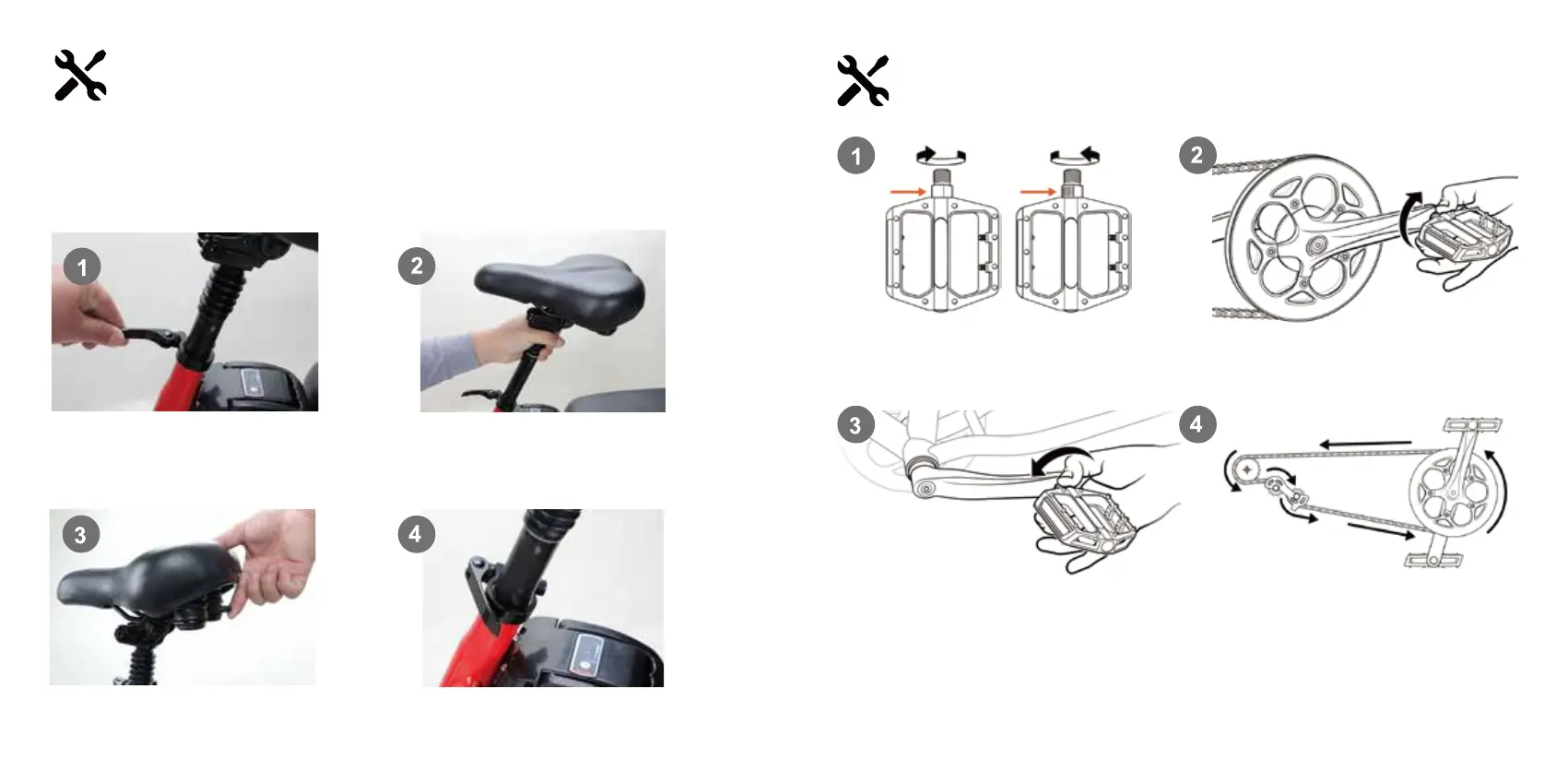 1

2

3

4

1

2

3

4