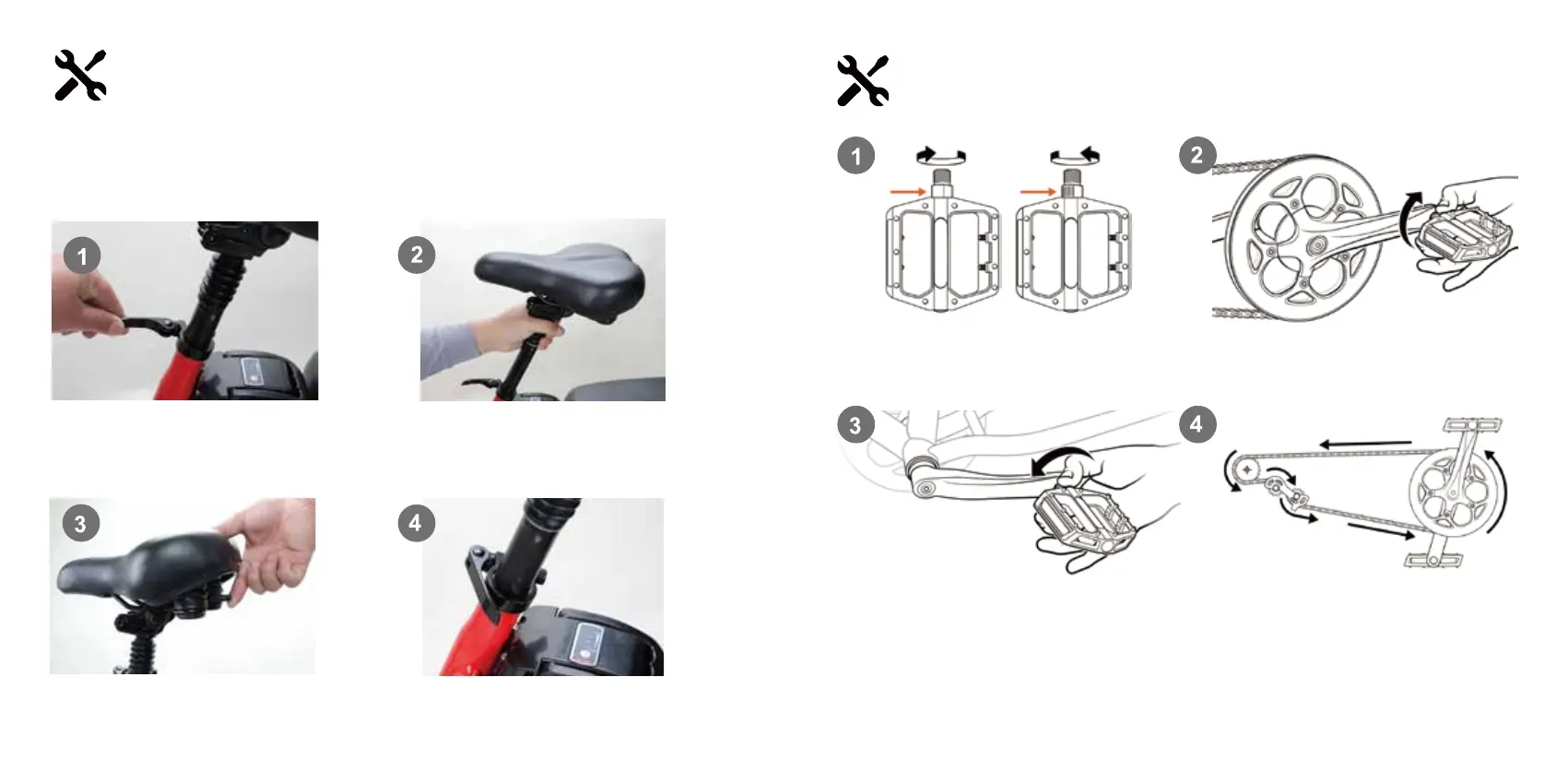 1

2

3

4

1

2

3

4