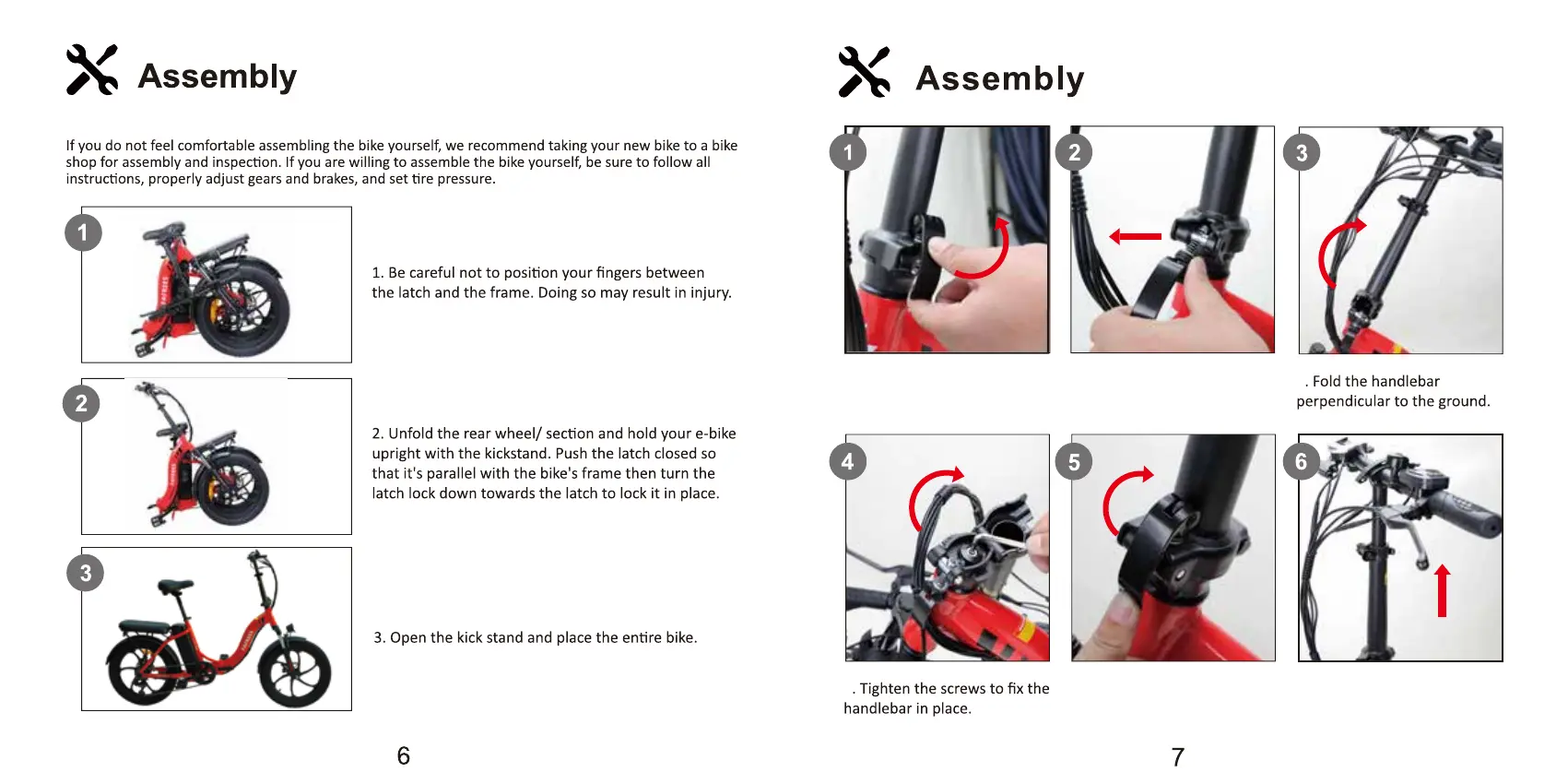 Assembly

If you do not feel comfortable assembling the bike yourself, we recommend taking your new bike to a bike shop for assembly and inspection. If you are willing to assemble the bike yourself, be sure to follow all instructions, properly adjust gears and brakes, and set tire pressure.

1

1. Be careful not to position your fingers between the latch and the frame. Doing so may result in injury.

2

2. Unfold the rear wheel/ section and hold your e-bike upright with the kickstand. Push the latch closed so that it's parallel with the bike's frame then turn the latch lock down towards the latch to lock it in place.

3

3. Open the kick stand and place the entire bike.

6

Assembly

1

2

3

. Fold the handlebar perpendicular to the ground.

4

5

6

. Tighten the screws to fix the handlebar in place.

7