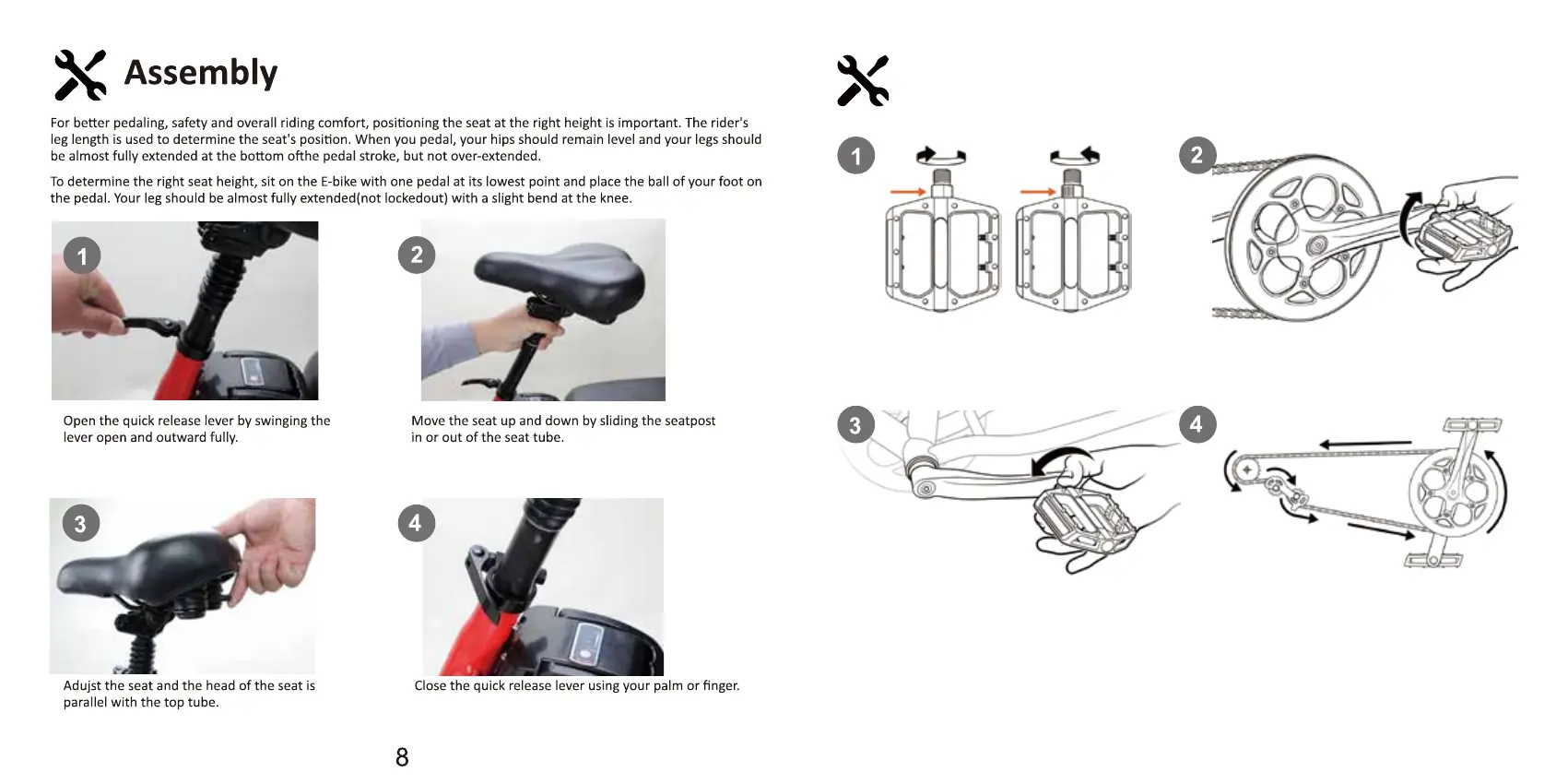 Assembly

For better pedaling, safety and overall riding comfort, positioning the seat at the right height is important. The rider's leg length is used to determine the seat's position. When you pedal, your hips should remain level and your legs should be almost fully extended at the bottom ofthe pedal stroke, but not over-extended.

To determine the right seat height, sit on the E-bike with one pedal at its lowest point and place the ball of your foot on the pedal. Your leg should be almost fully extended(not lockedout) with a slight bend at the knee.

1

Open the quick release lever by swinging the lever open and outward fully.

2

Move the seat up and down by sliding the seatpost in or out of the seat tube.

3

Adujst the seat and the head of the seat is parallel with the top tube.

4

Close the quick release lever using your palm or finger.

8

1

2

3

4