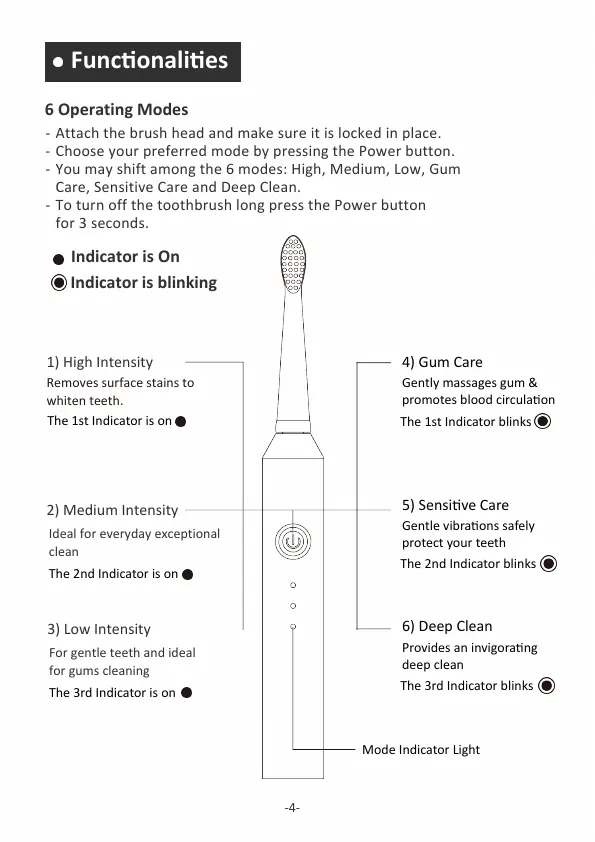 ● Functionalities

6 Operating Modes
- Attach the brush head and make sure it is locked in place.
- Choose your preferred mode by pressing the Power button.
- You may shift among the 6 modes: High, Medium, Low, Gum Care, Sensitive Care and Deep Clean.
- To turn off the toothbrush long press the Power button for 3 seconds.

Indicator is On
Indicator is blinking

1) High Intensity
Removes surface stains to whiten teeth.
The 1st Indicator is on

2) Medium Intensity
Ideal for everyday exceptional clean
The 2nd Indicator is on

3) Low Intensity
For gentle teeth and ideal for gums cleaning
The 3rd Indicator is on

4) Gum Care
Gently massages gum & promotes blood circulation
The 1st Indicator blinks

5) Sensitive Care
Gentle vibrations safely protect your teeth
The 2nd Indicator blinks

6) Deep Clean
Provides an invigorating deep clean
The 3rd Indicator blinks

Mode Indicator Light

-4-