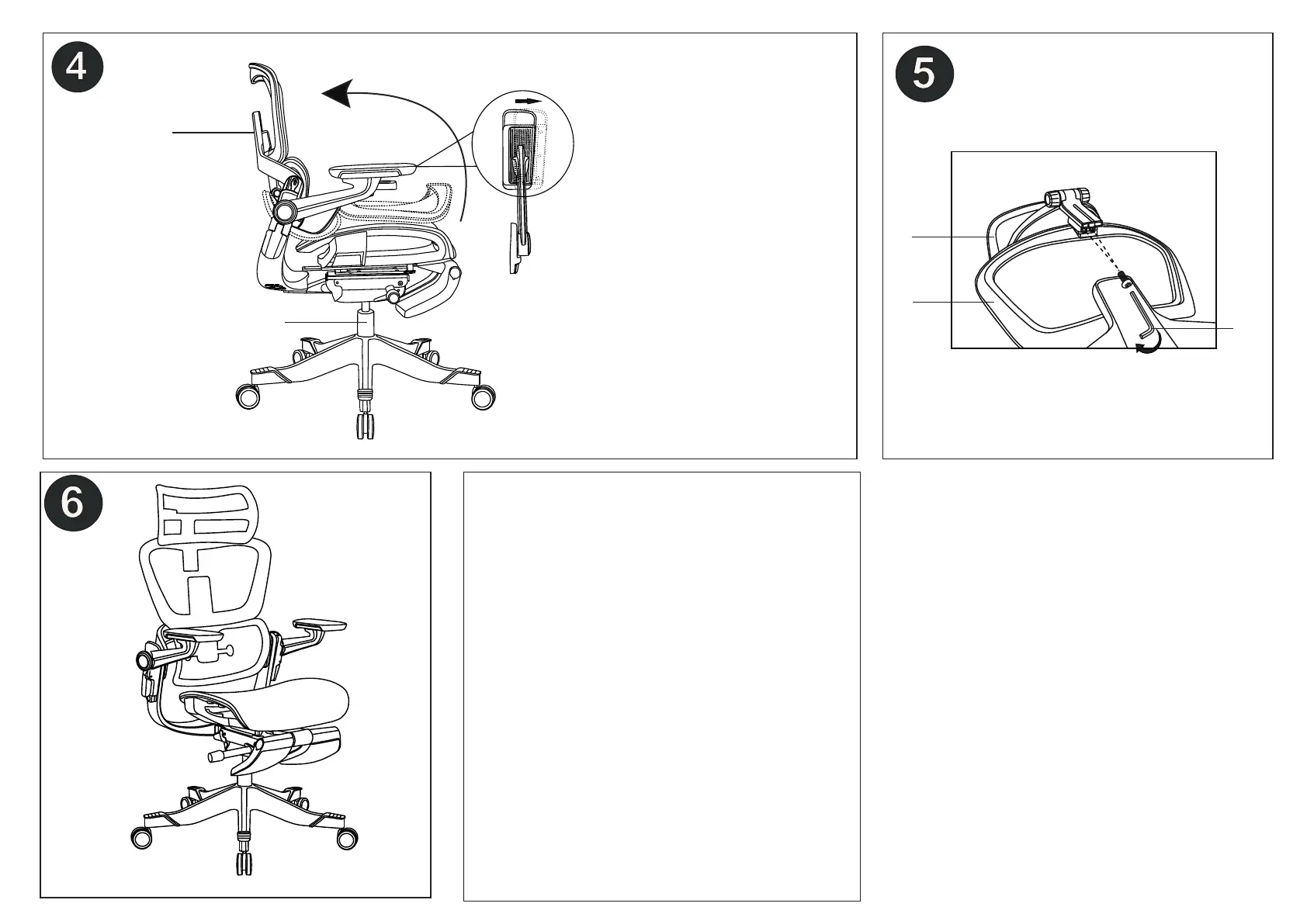 4

5

6