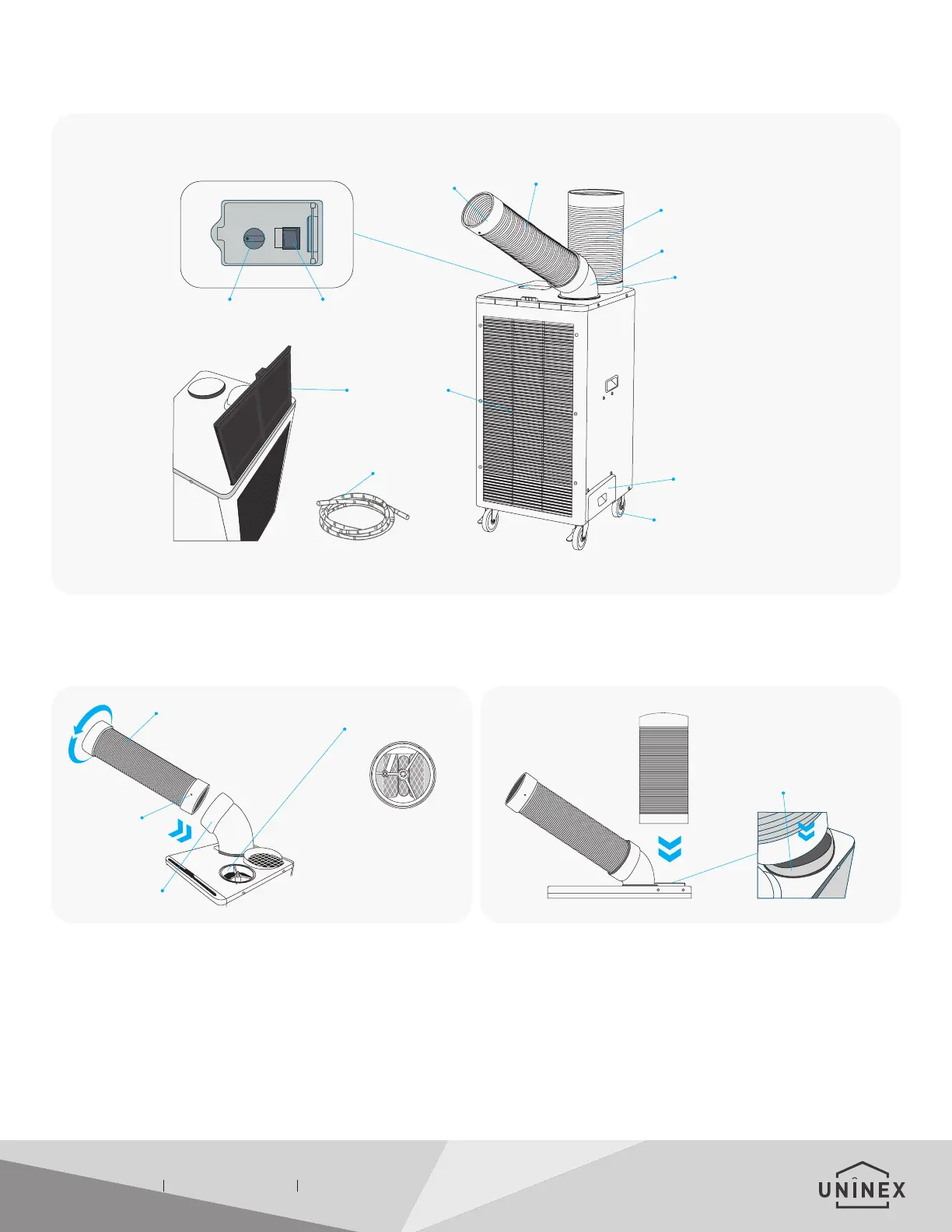 UNINEX