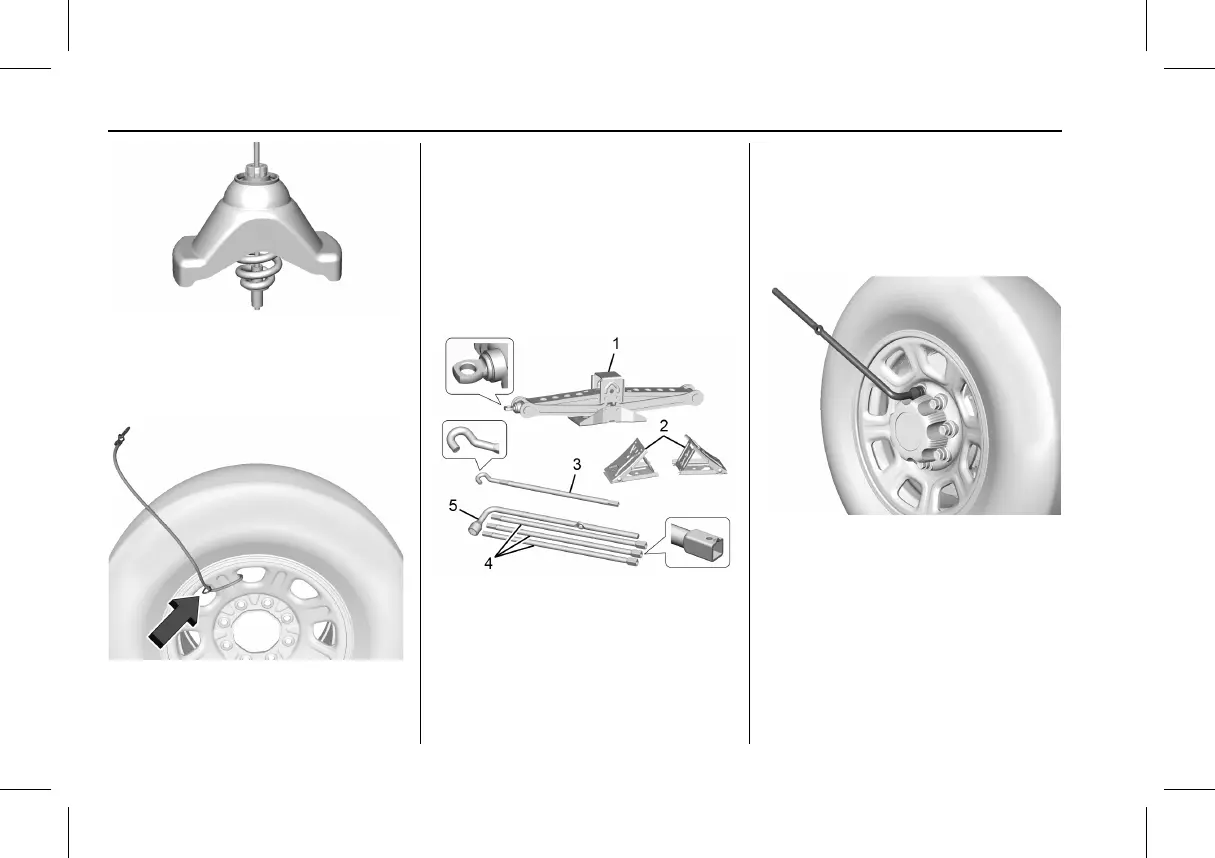 1

2

3

5

4